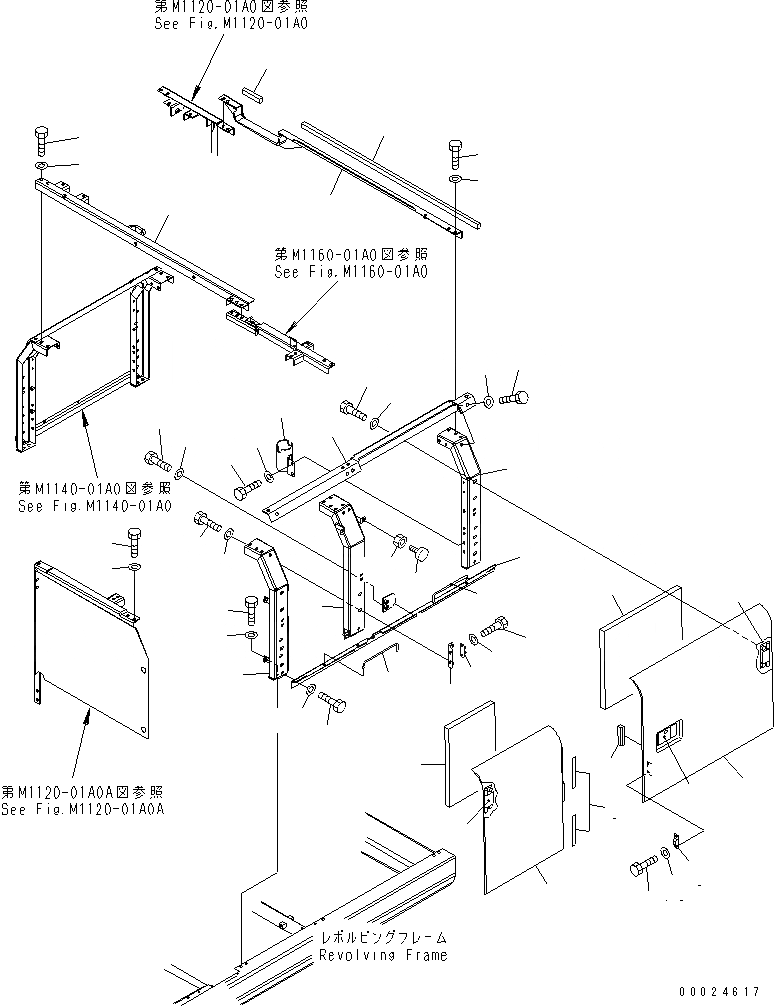 第M1120-01A0図参照
See Fig.M1120-01A0

第M1160-01A0図参照
See Fig.M1160-01A0

第M1140-01A0図参照
See Fig.M1140-01A0

第M1120-01A0A図参照
See Fig.M1120-01A0A

レボルビングフレーム
Revolving Frame

00024617