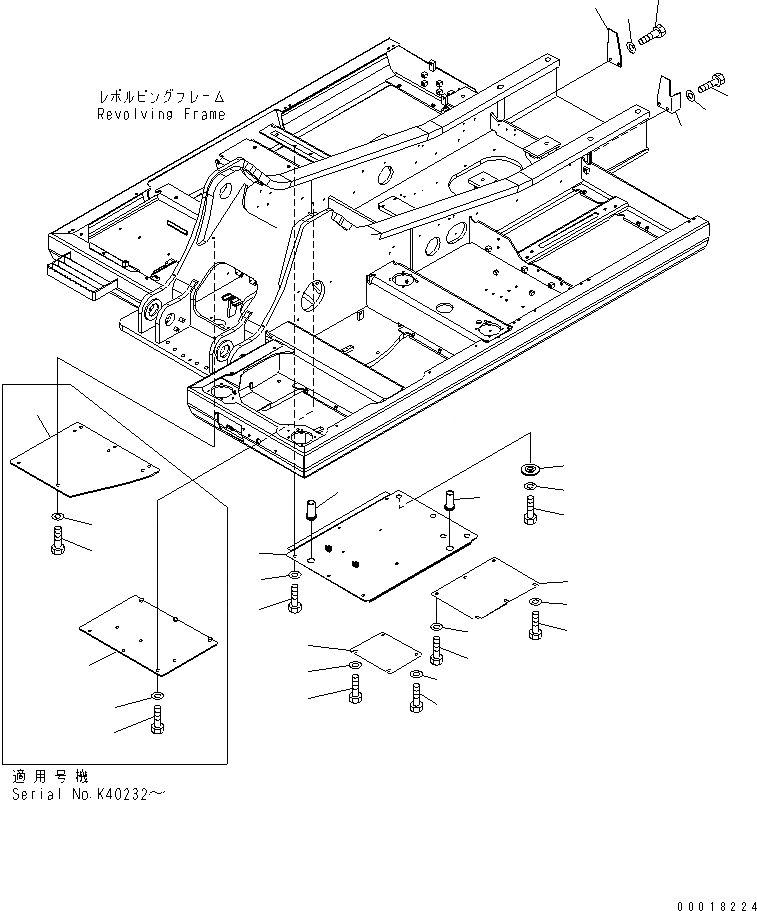 レボルビングフレーム
Revolving Frame

適用号機
Serial No.K40232～

00018224