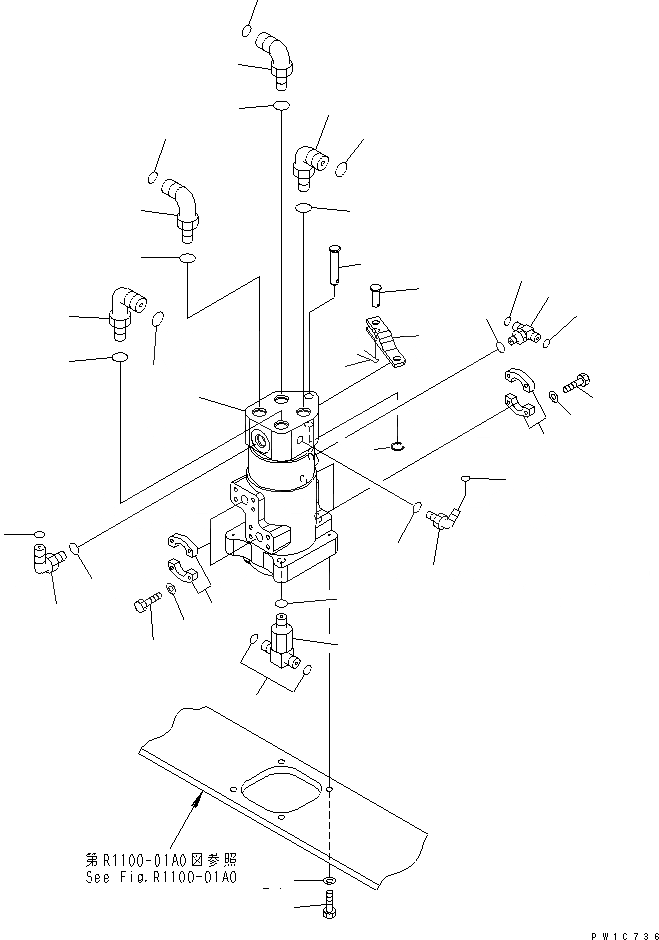 第R1100-01A0図参照
See Fig.R1100-01A0

PW1C736