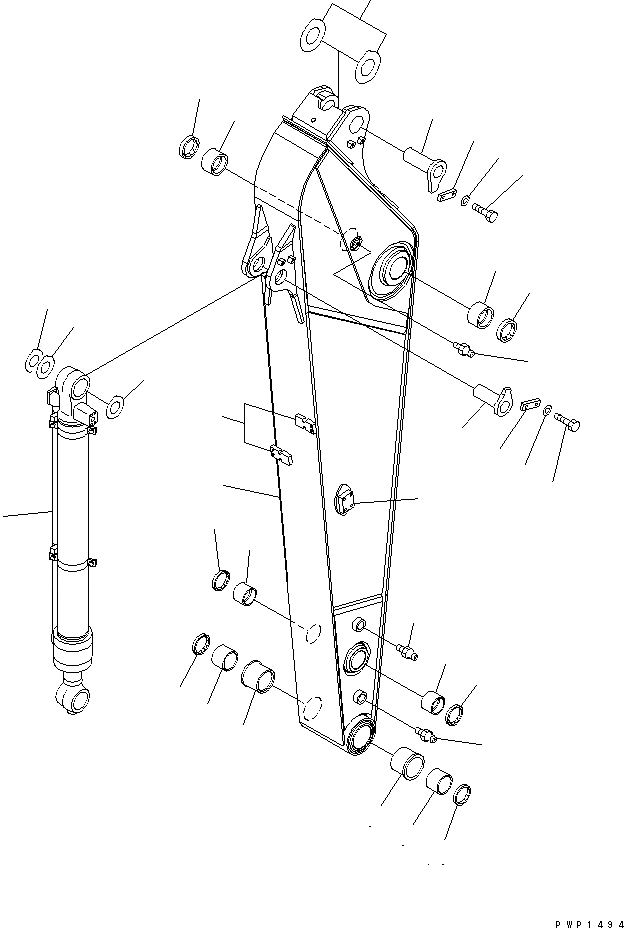 PWP1494