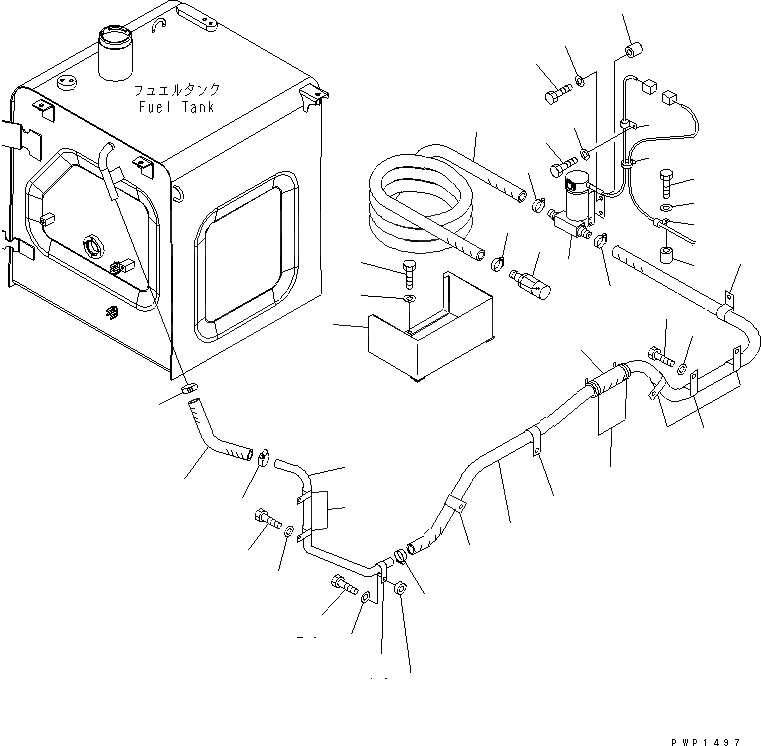 フュエルタンク
Fuel Tank

PWP1497