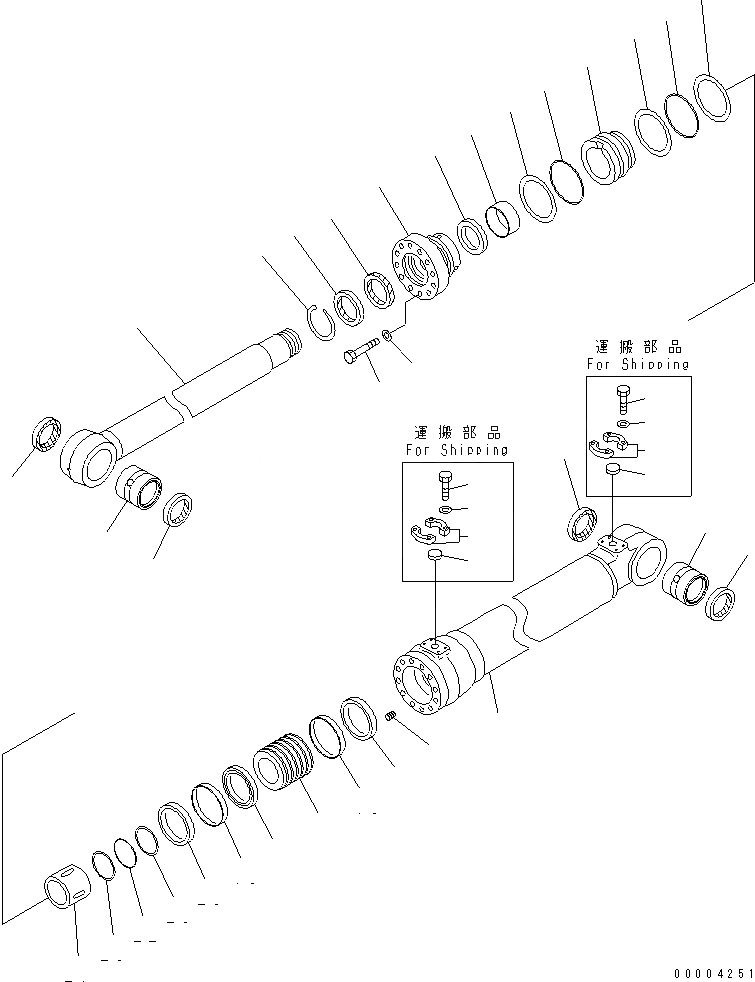 運搬部品
For Shipping

運搬部品
For Shipping

00004251