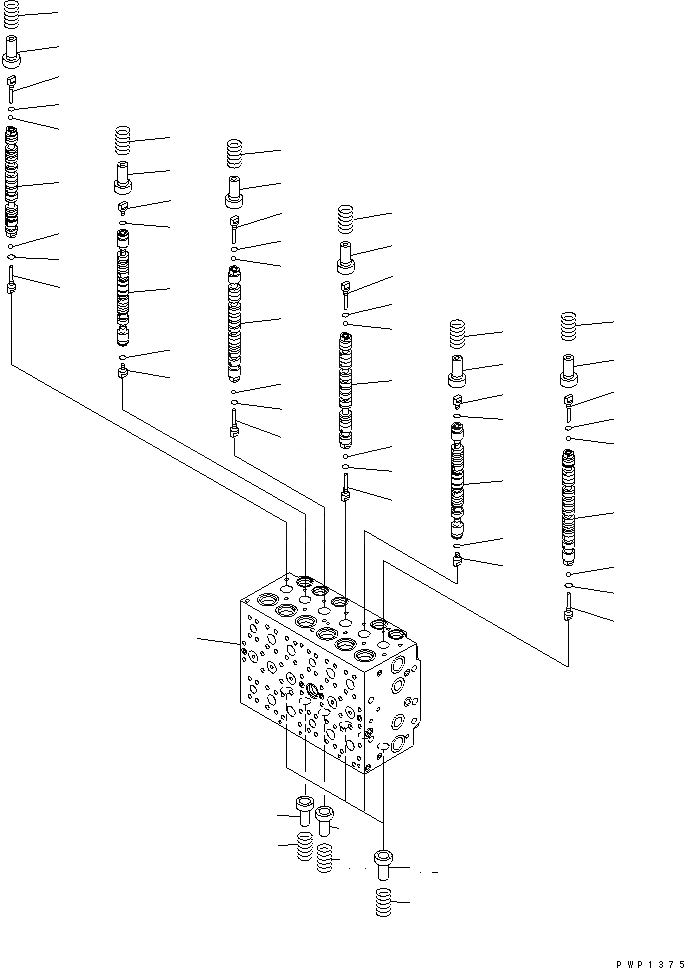 PWP1375