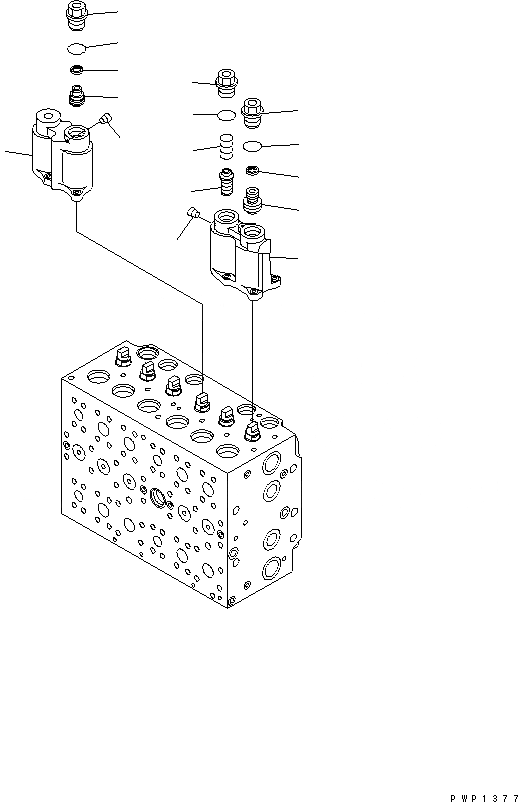 PWP1377