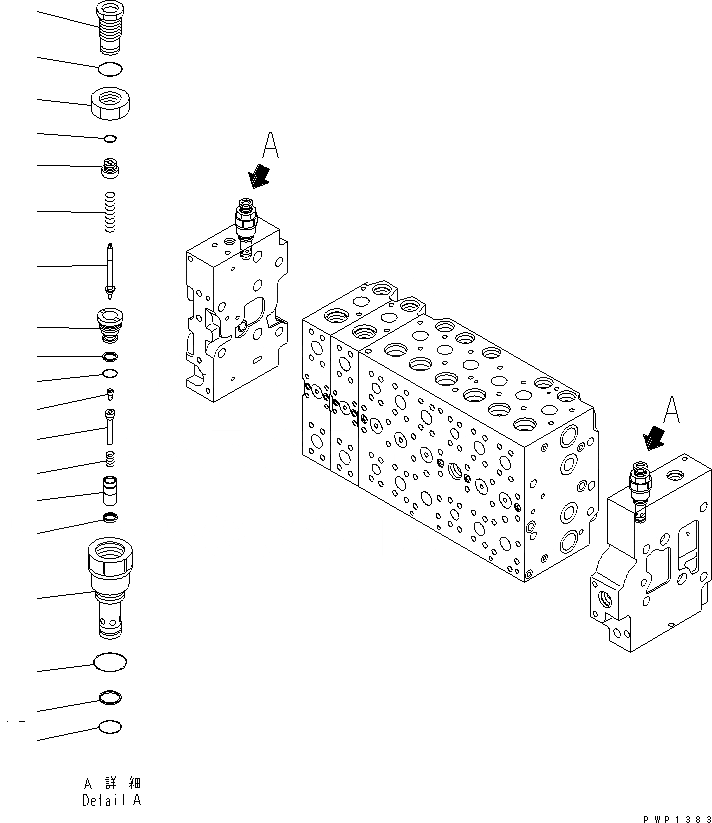 A

A

A 詳細
Detail A

PWP1383