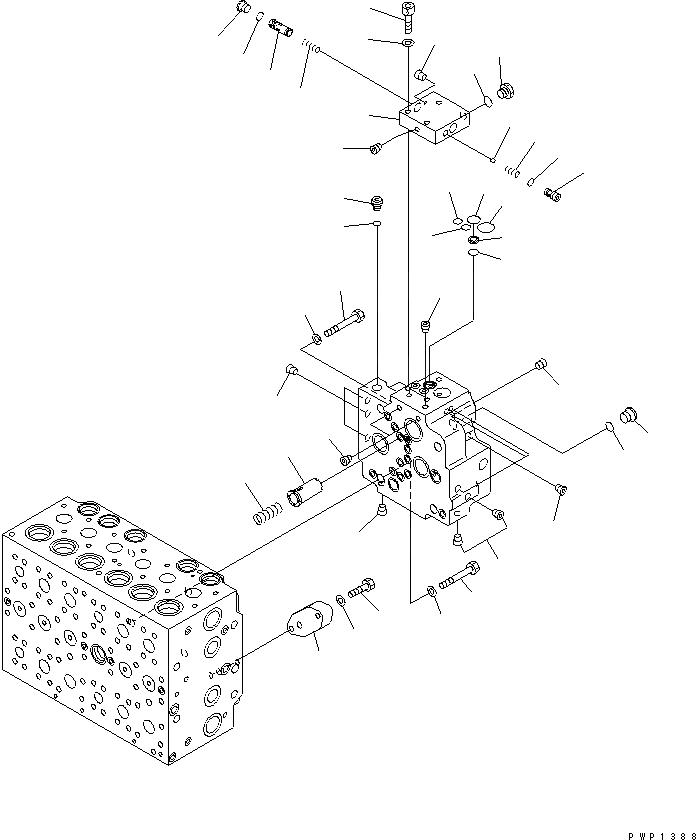 PWP1388