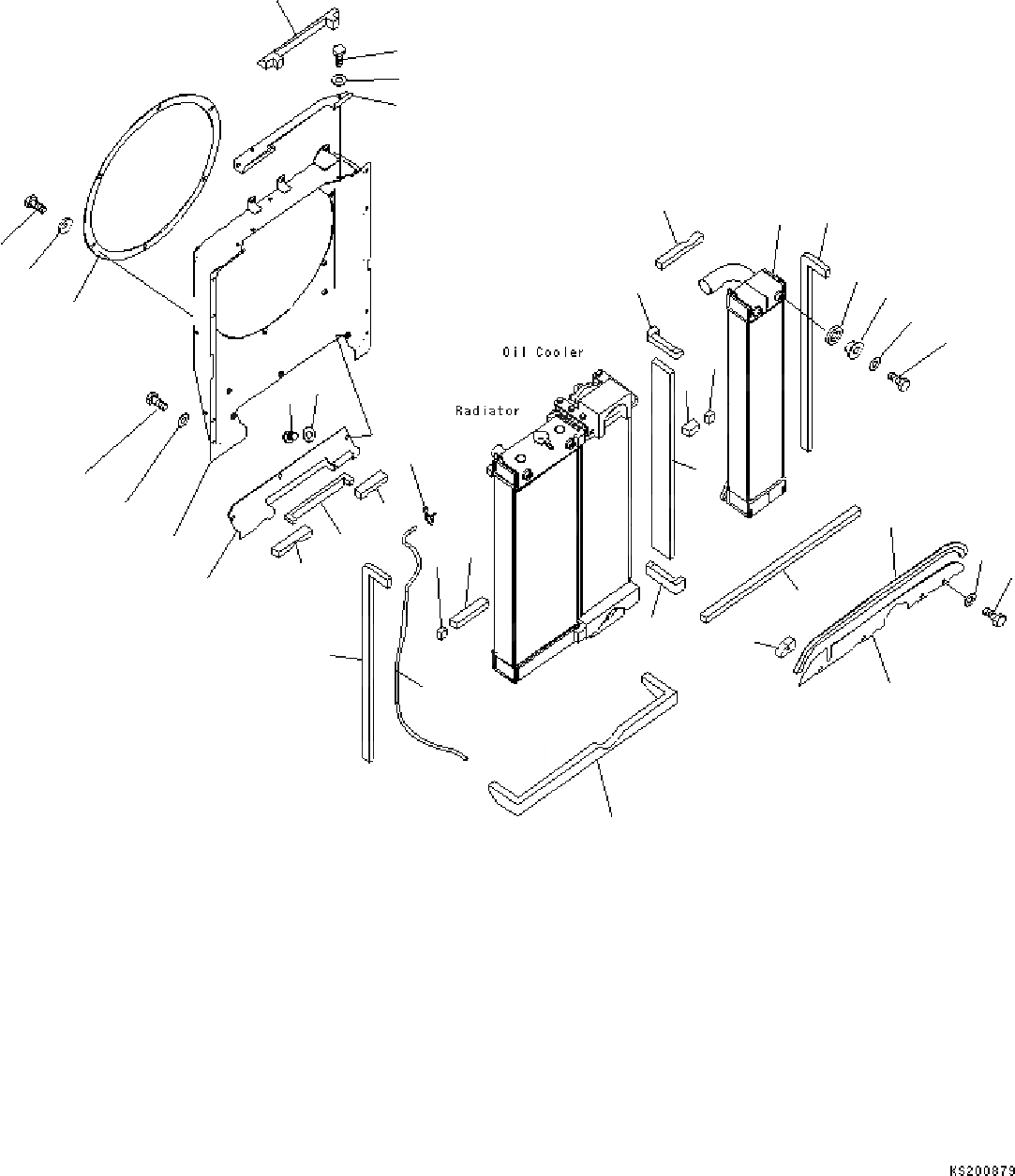 Oil Cooler

Radiator

KS200879