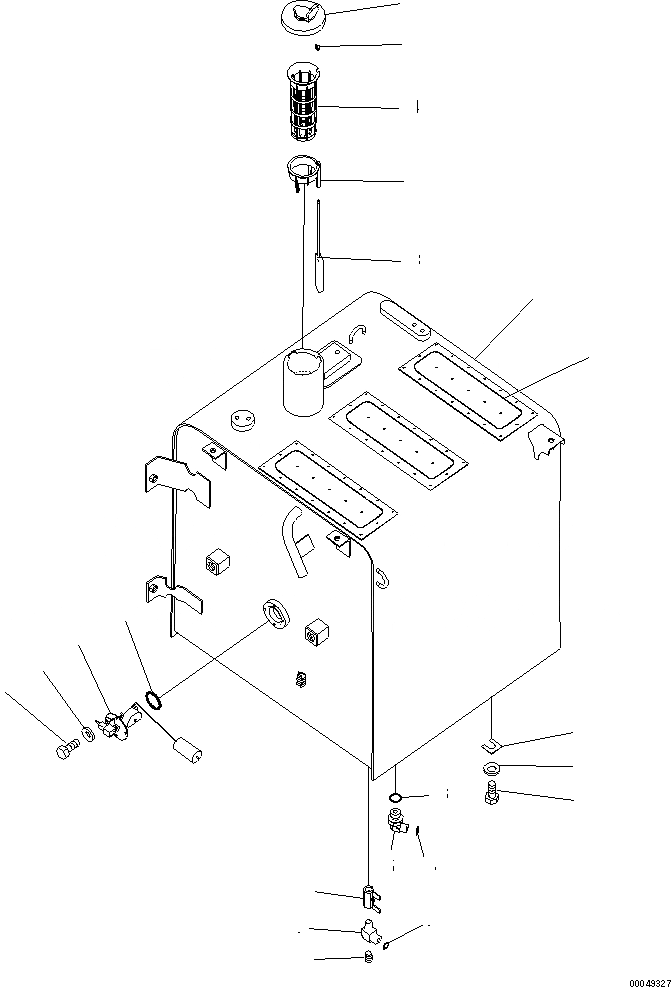 00049327