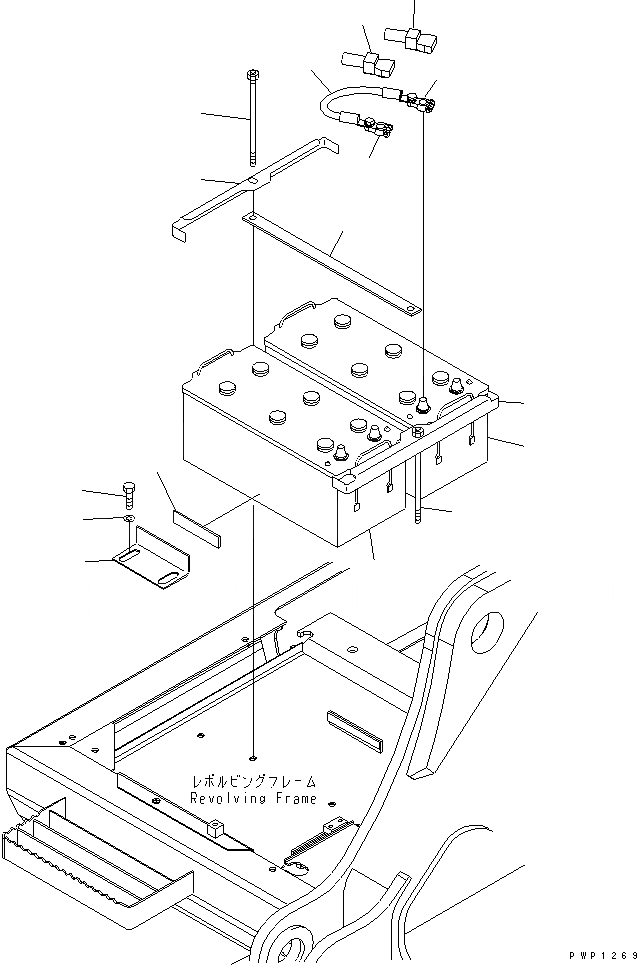 レボルビングフレーム
Revolving Frame

PWP1269