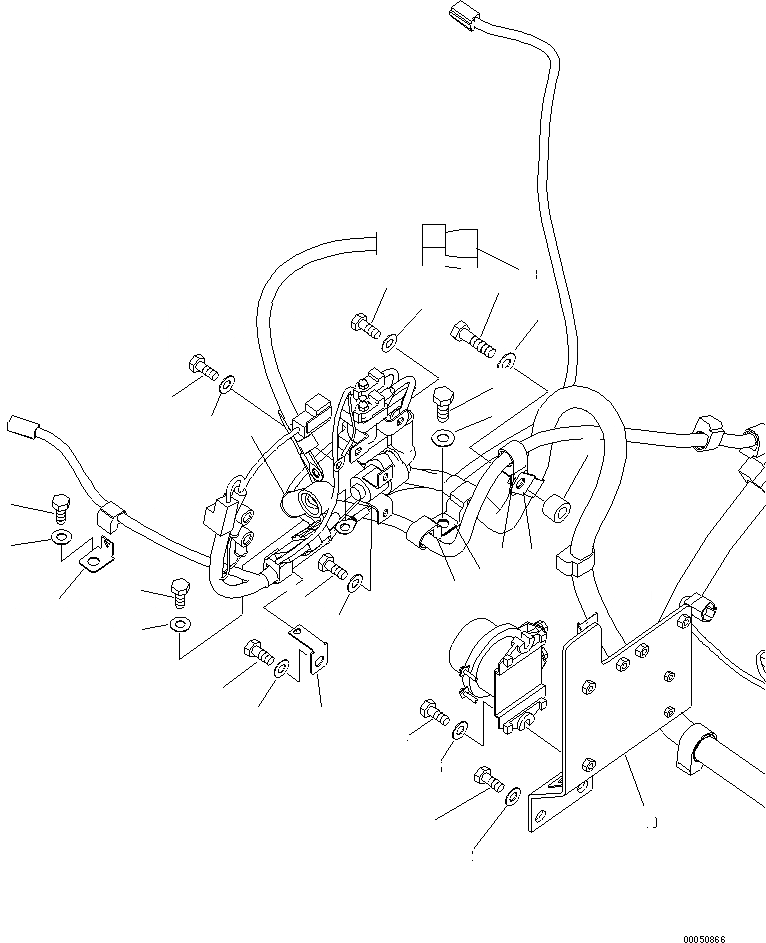 00050866