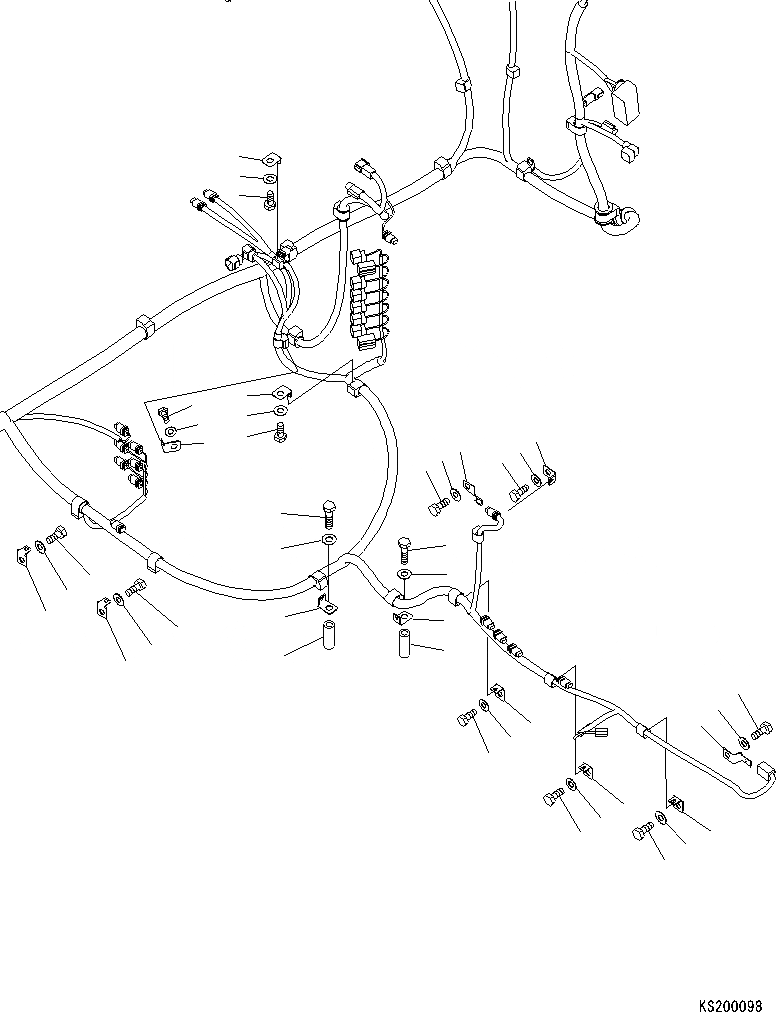 KS200098