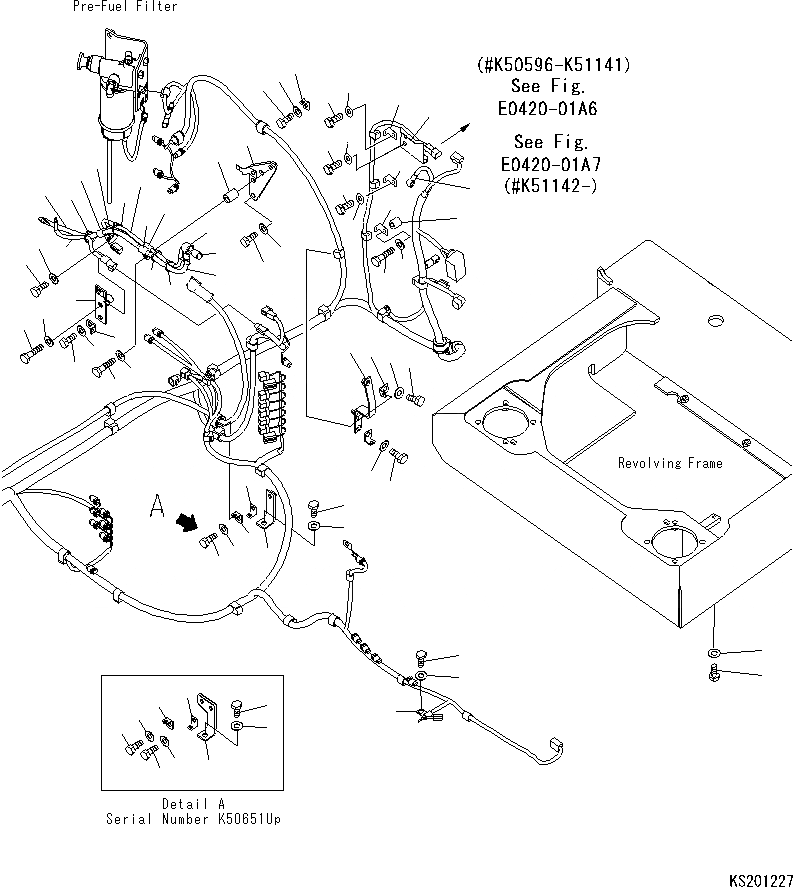 Pre-Fuel Filter

(#K50596-K51141)
See Fig.
E0420-01A6

See Fig.
E0420-01A7
(#K51142-)

Revolving Frame

A

Detail A
Serial Number K50651Up

KS201227