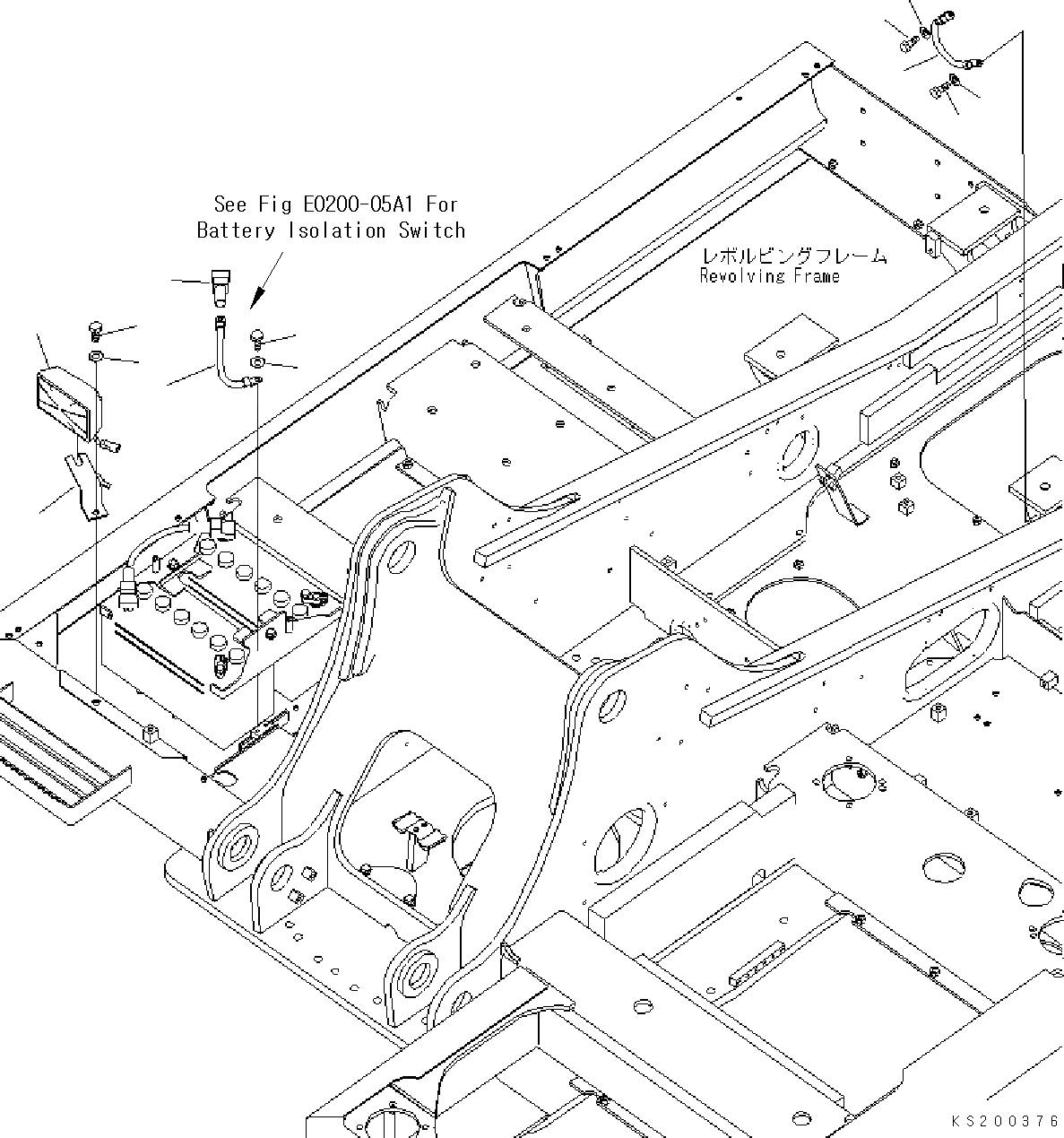 See Fig E0200-05A1 For
Battery Isolation Switch

レボルビングフレーム
Revolving Frame

KS200376