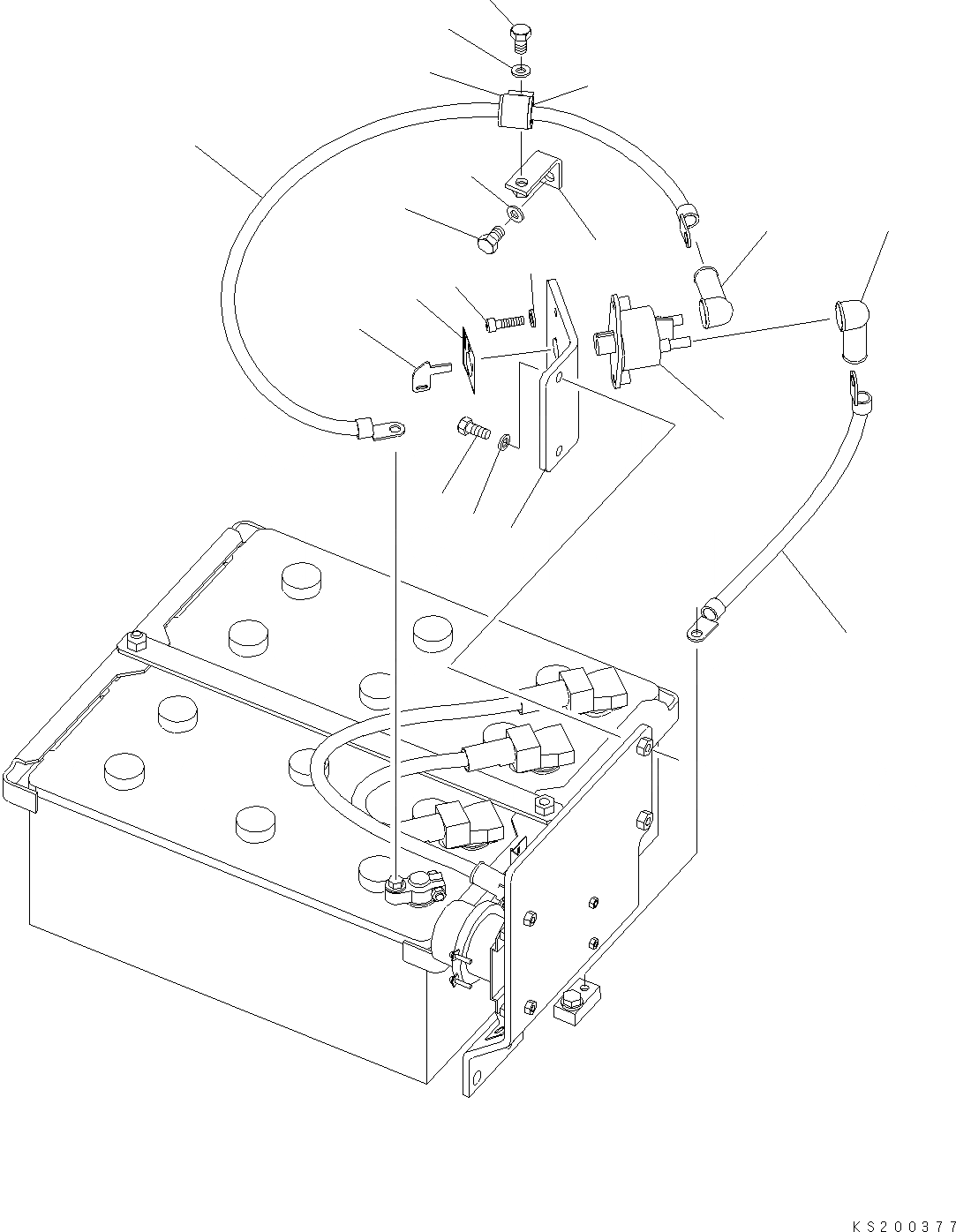 KS200377