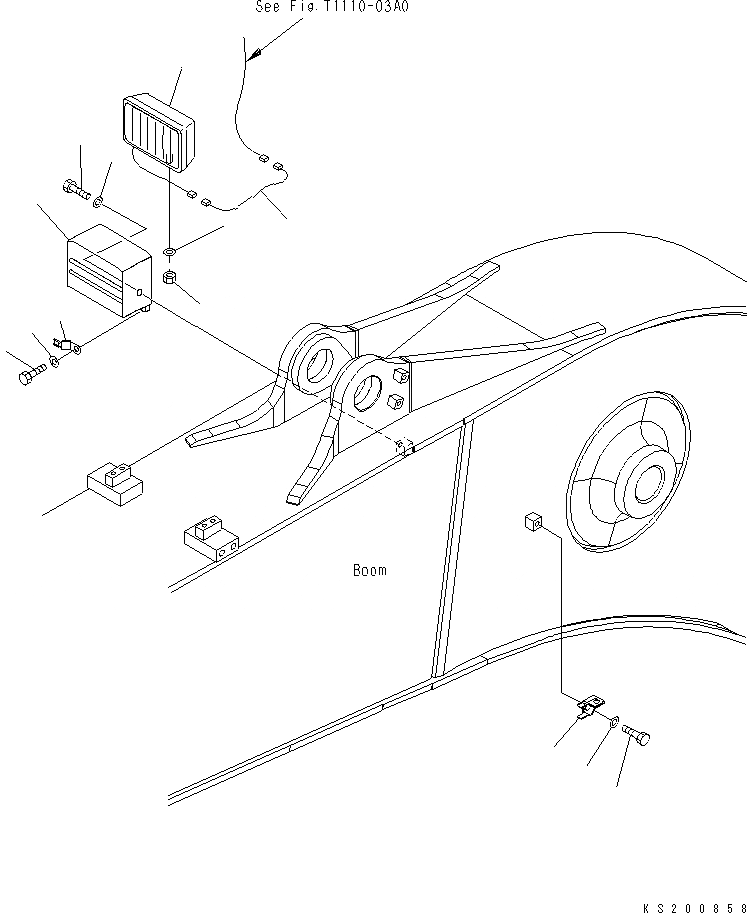 See Fig. T1110-03A0

Boom

KS200858