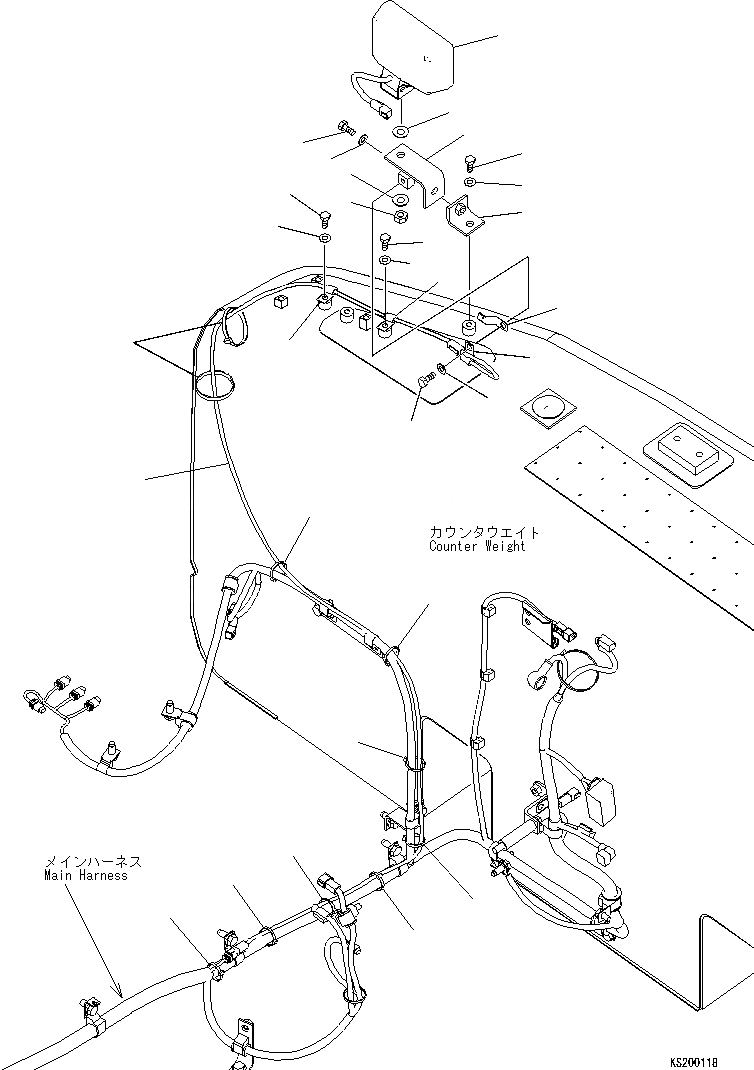 カウンタウエイト
Counter Weight

メインハーネス
Main Harness

KS200118