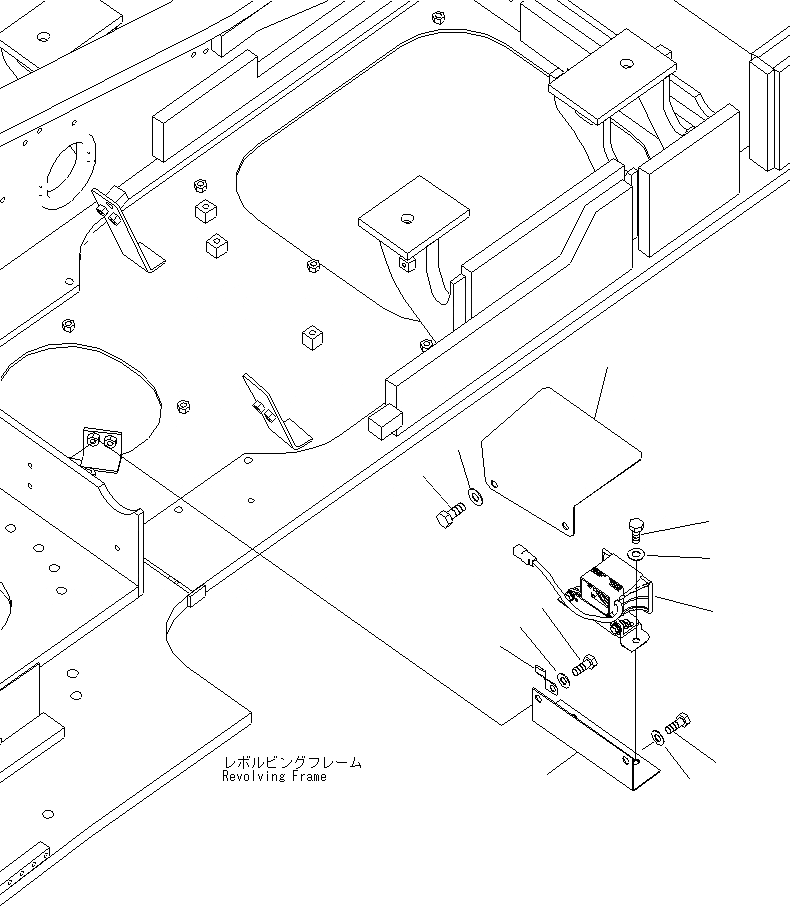 レボルビングフレーム
Revolving Frame