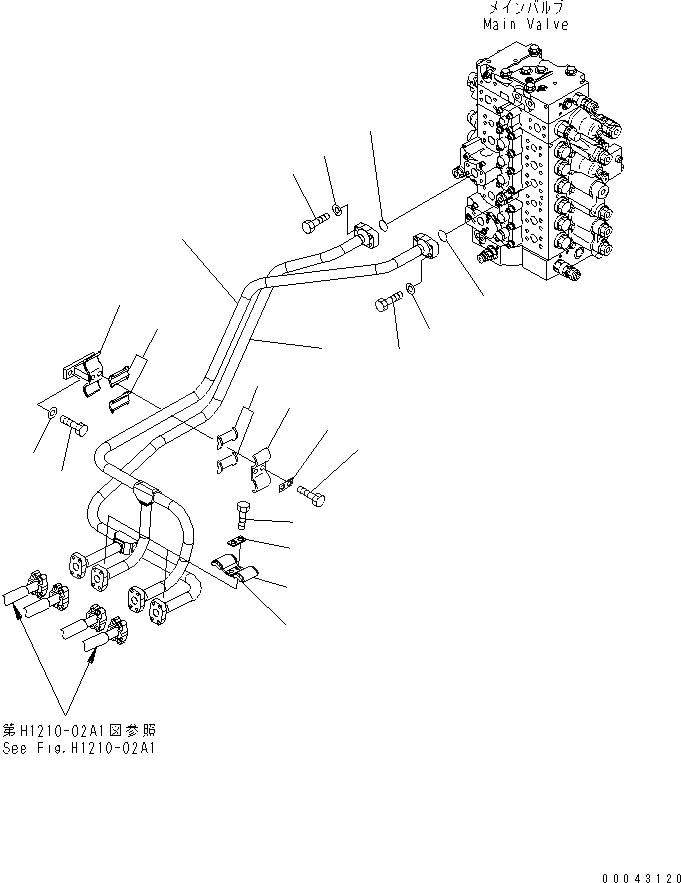 メインバルブ
Main Valve

第H1210-02A1図参照
See Fig.H1210-02A1

00043120