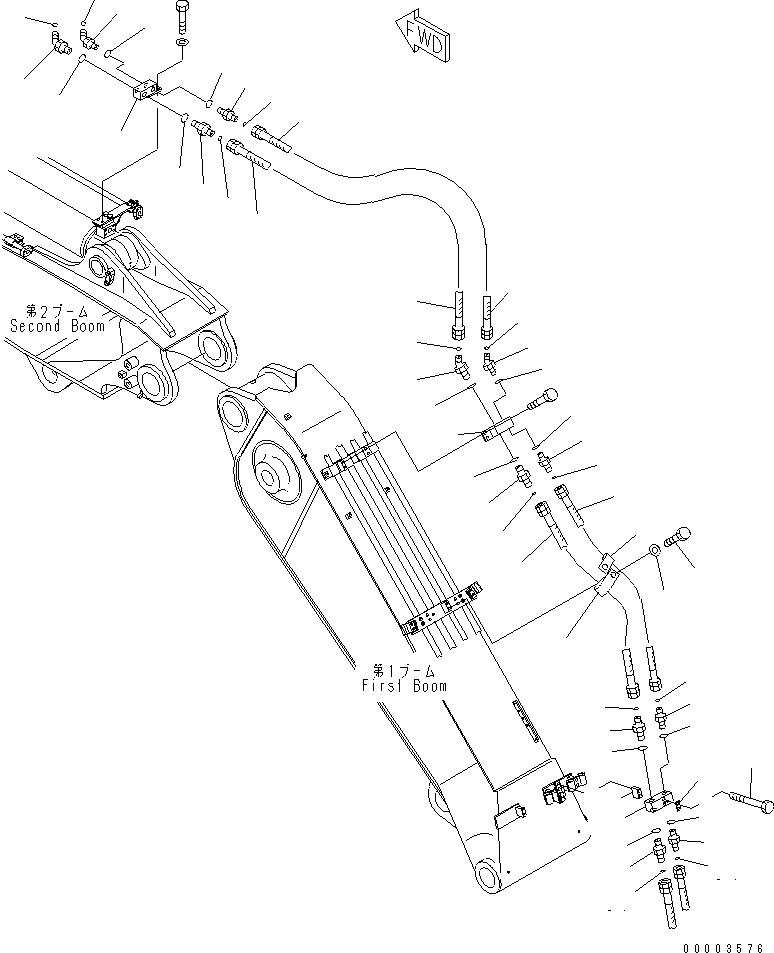 FWD

第2ブーム
Second Boom

第1ブーム
First Boom

00003576