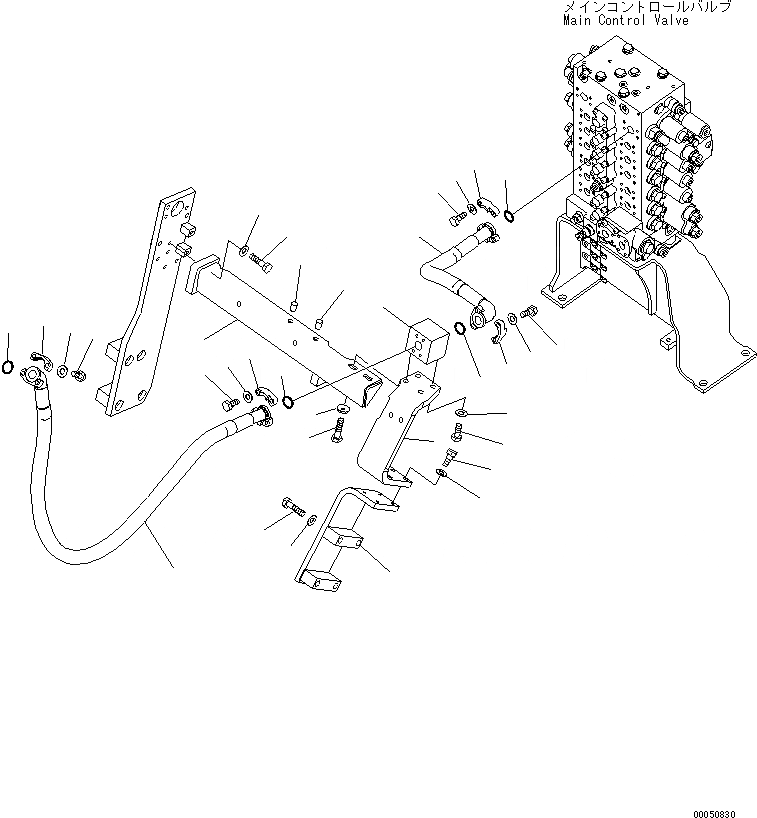 メインコントロールバルブ
Main Control Valve

00050830