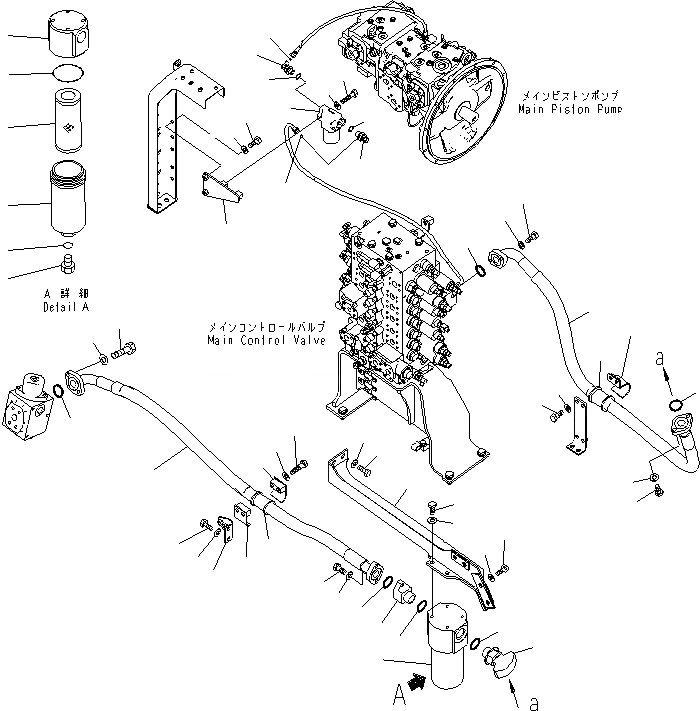 メインピストンポンプ
Main Piston Pump

A 詳細
Detail A

メインコントロールバルブ
Main Control Valve

a

A

a