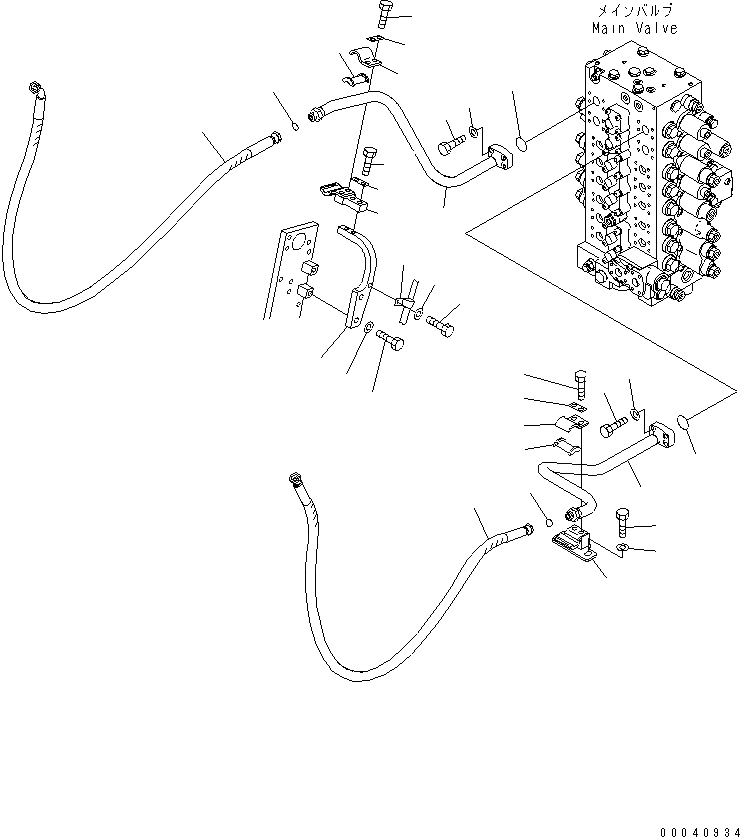 メインバルブ
Main Valve

00040934