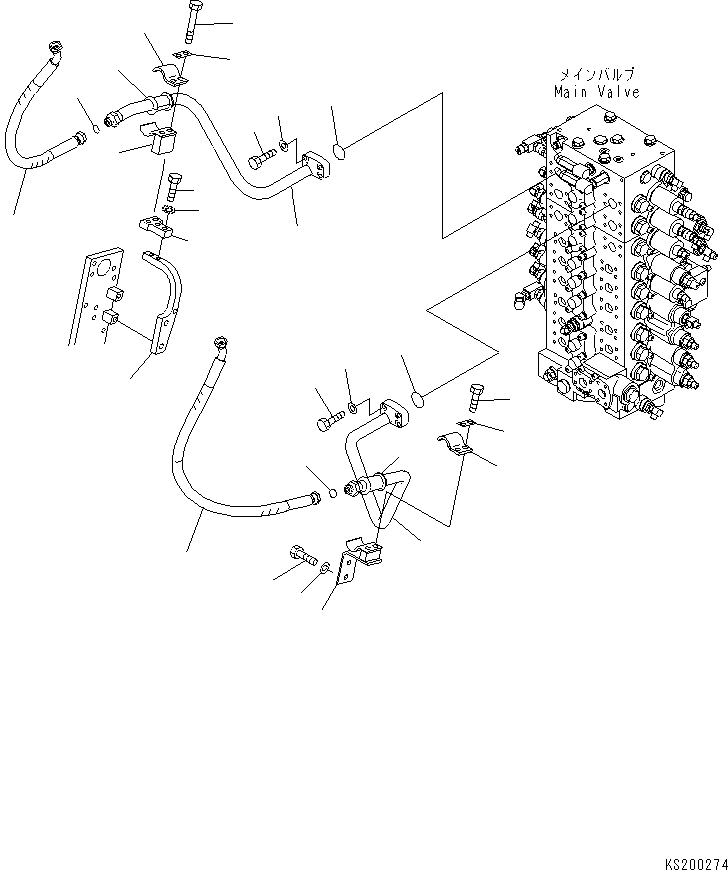 メインバルブ
Main Valve

KS200274