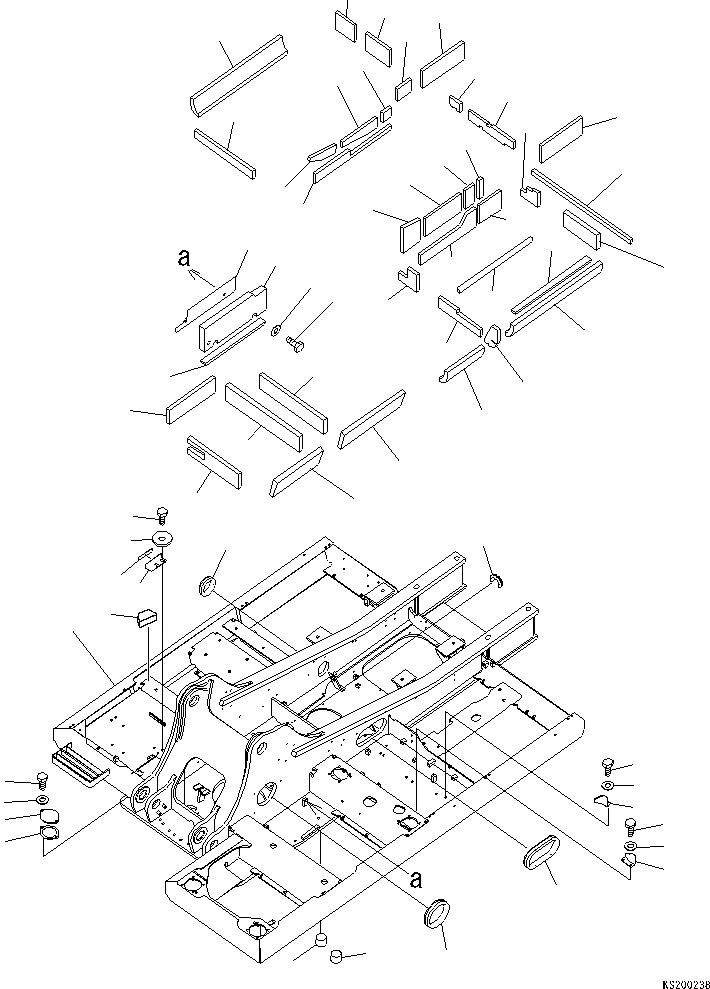 a

a

KS200238