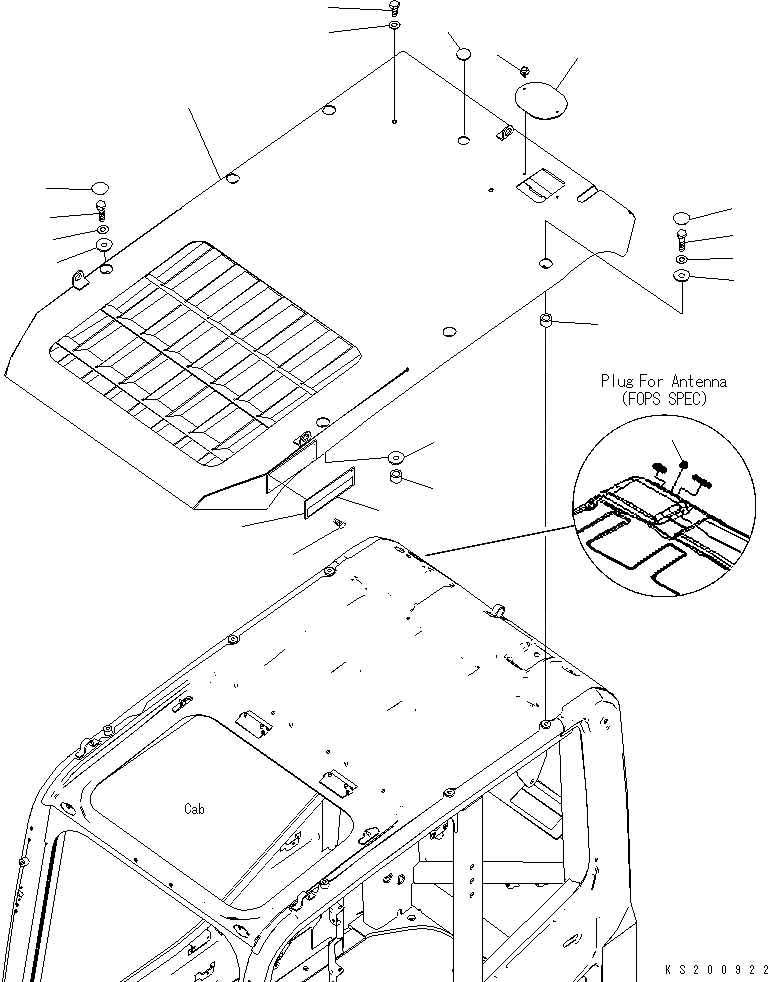 Plug For Antenna
(FOPS SPEC)

Cab

KS200922