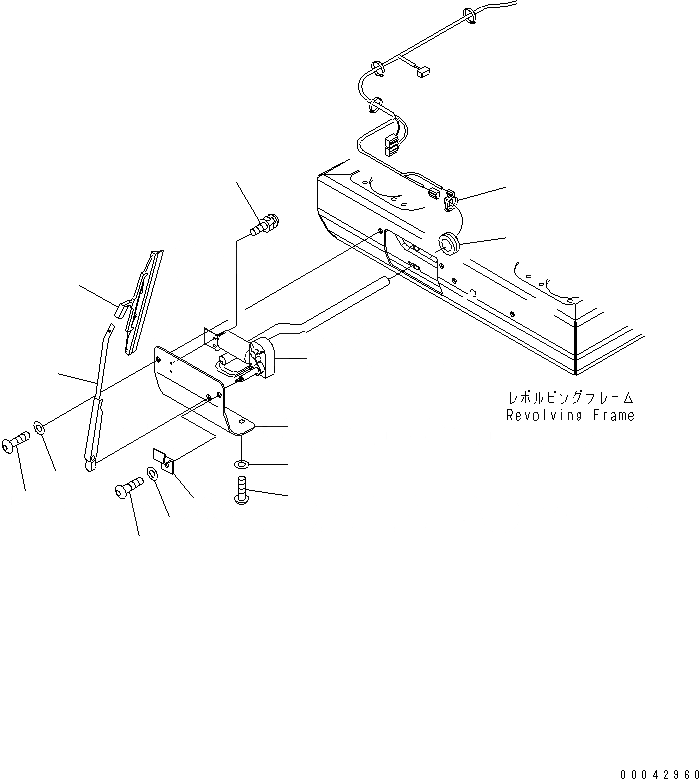 レボルビングフレーム
Revolving Frame

00042960