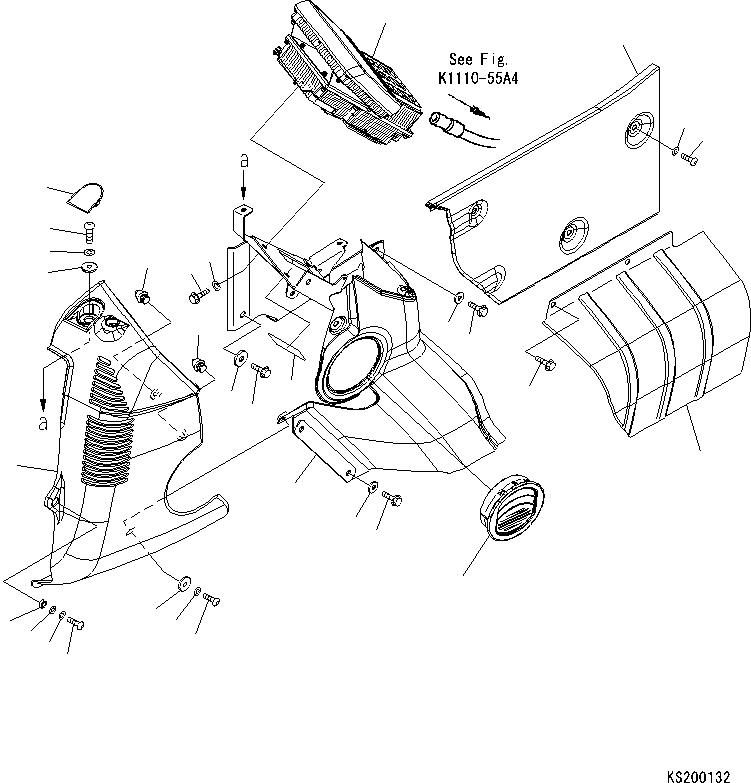 See Fig.
K1110-55A4

a

a

KS200132