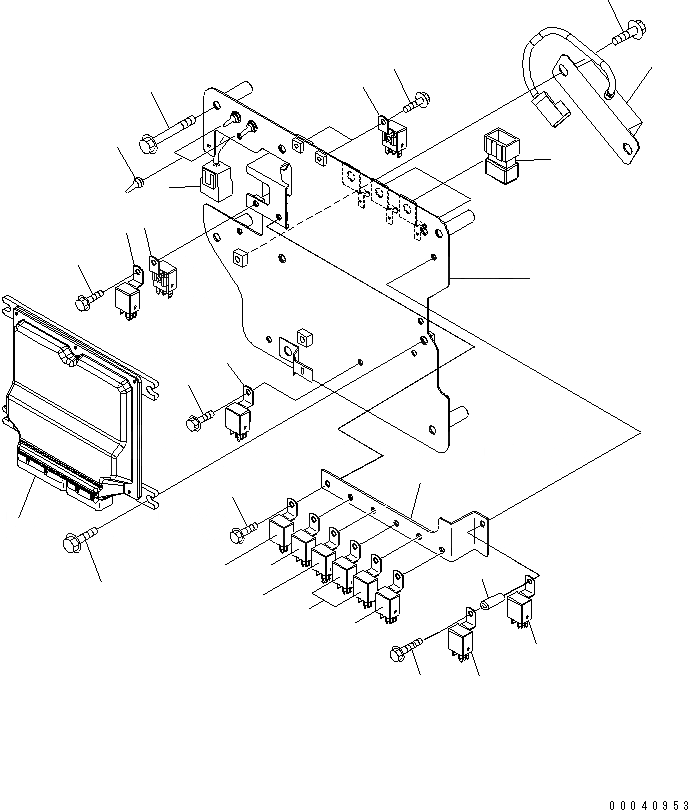 00040953