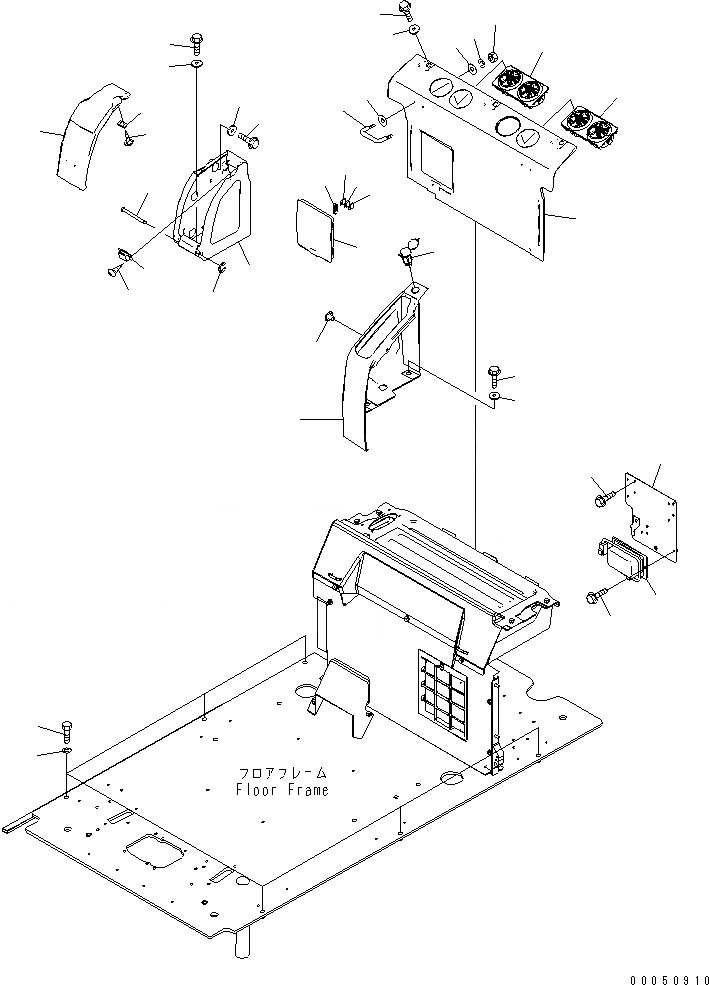 フロアフレーム
Floor Frame

00050910