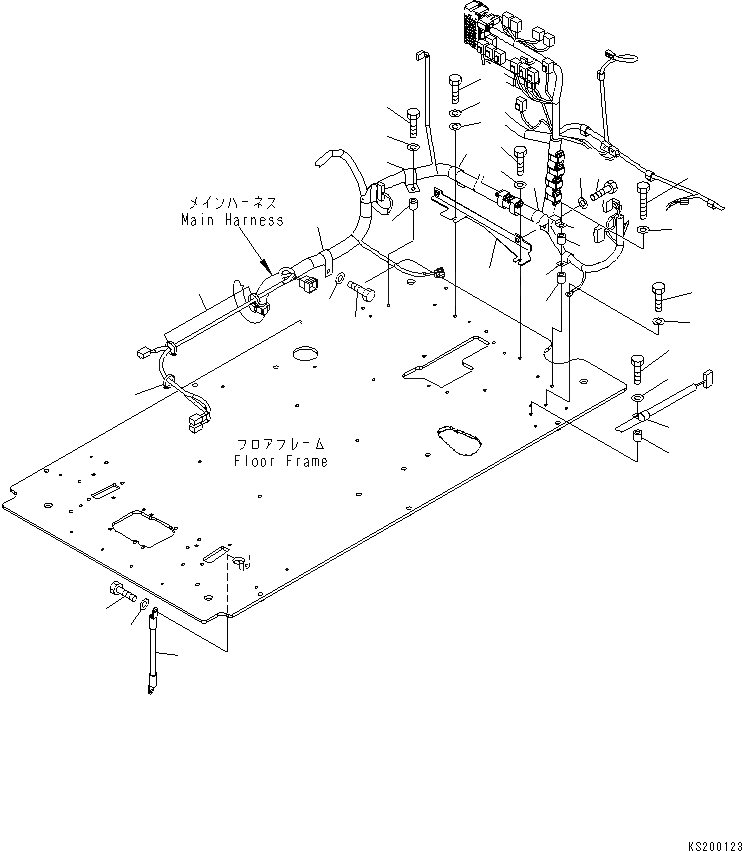 メインハーネス
Main Harness

フロアフレーム
Floor Frame

KS200123