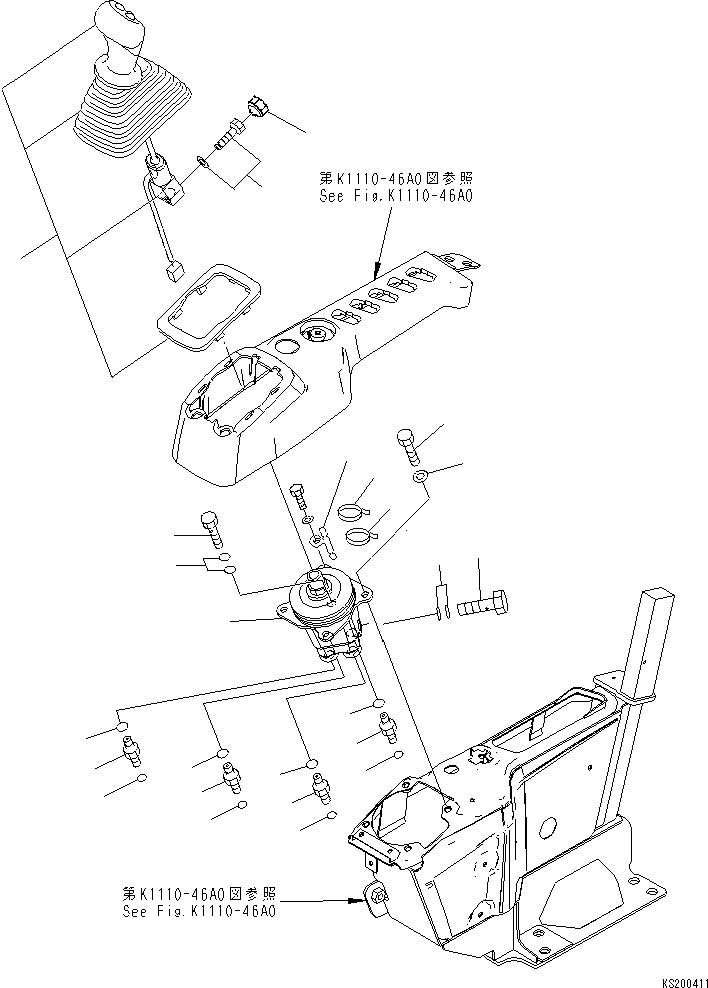 第K1110-46A0図参照
See Fig.K1110-46A0

第K1110-46A0図参照
See Fig.K1110-46A0

KS200411