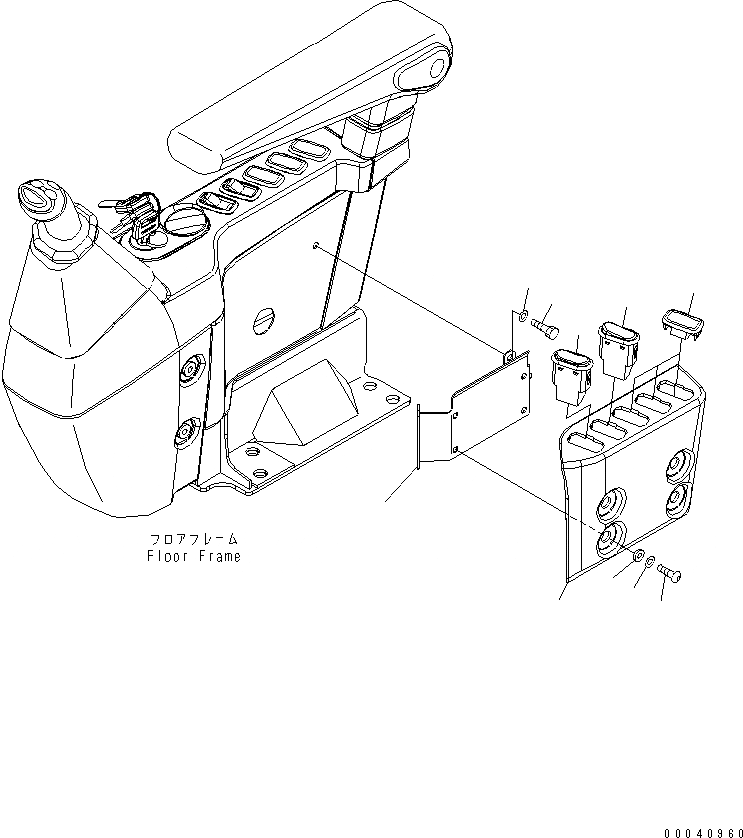 フロアフレーム
Floor Frame

00040960