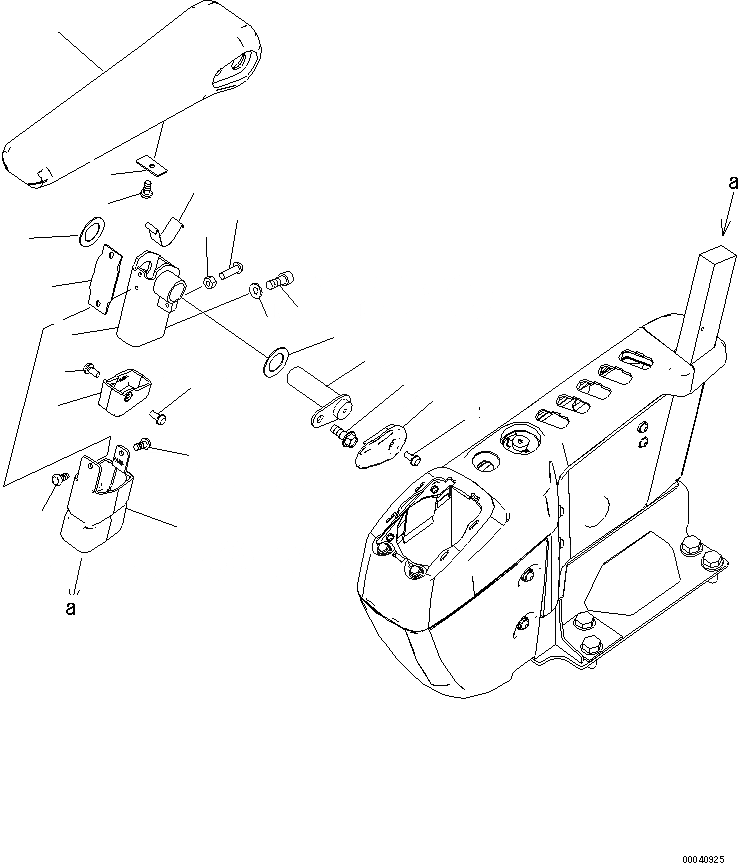 a

a

00040925