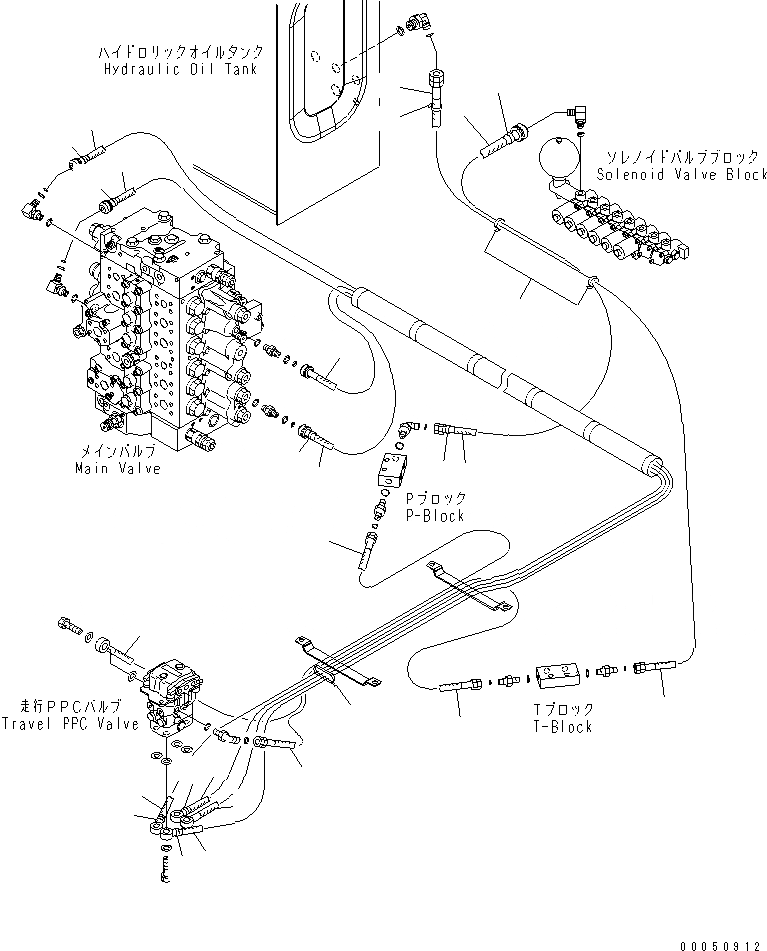 ハイドロリックオイルタンク
Hydraulic Oil Tank

ソレノイドバルブブロック
Solenoid Valve Block

メインバルブ
Main Valve

Pブロック
P-Block

走行PPCバルブ
Travel PPC Valve

Tブロック
T-Block

00050912