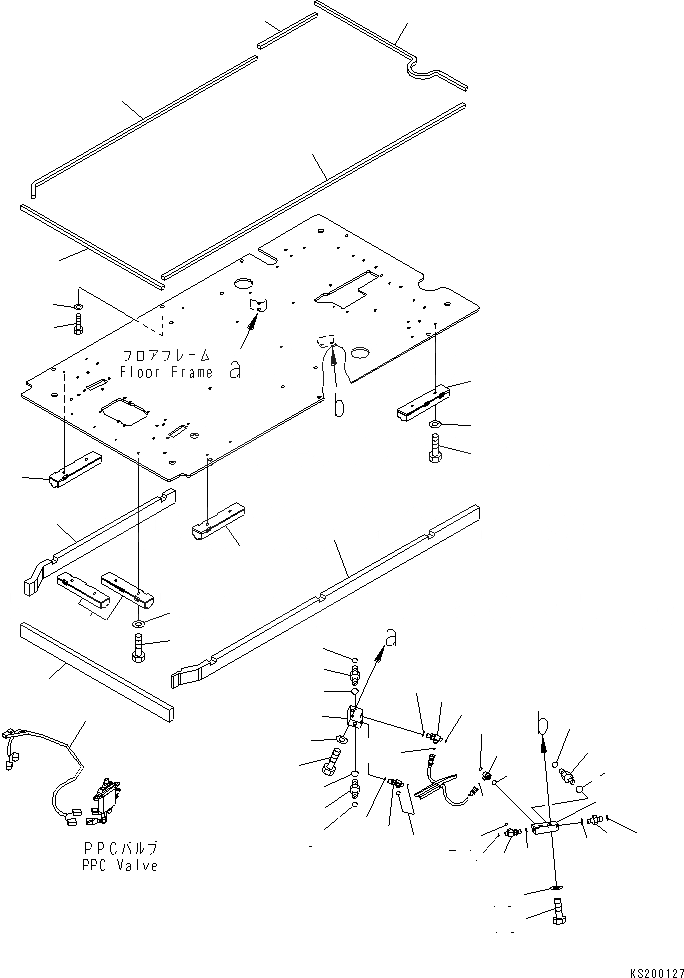 フロアフレーム
Floor Frame

a

b

a

b

PPCバルブ
PPC Valve

KS200127