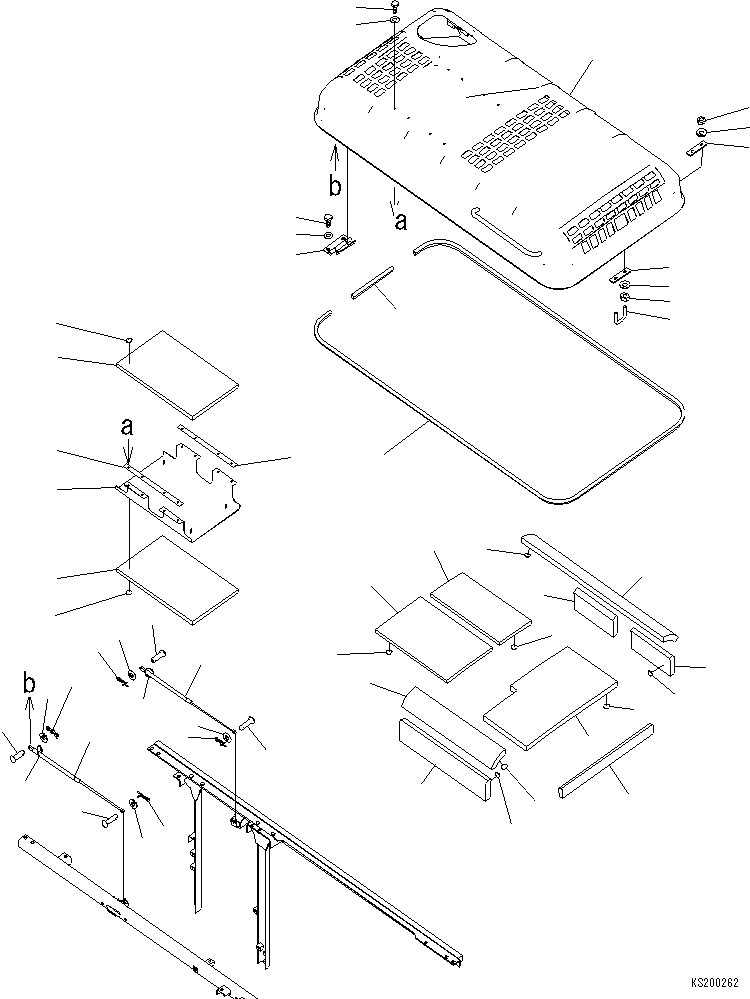 b
a
a
b
KS200262