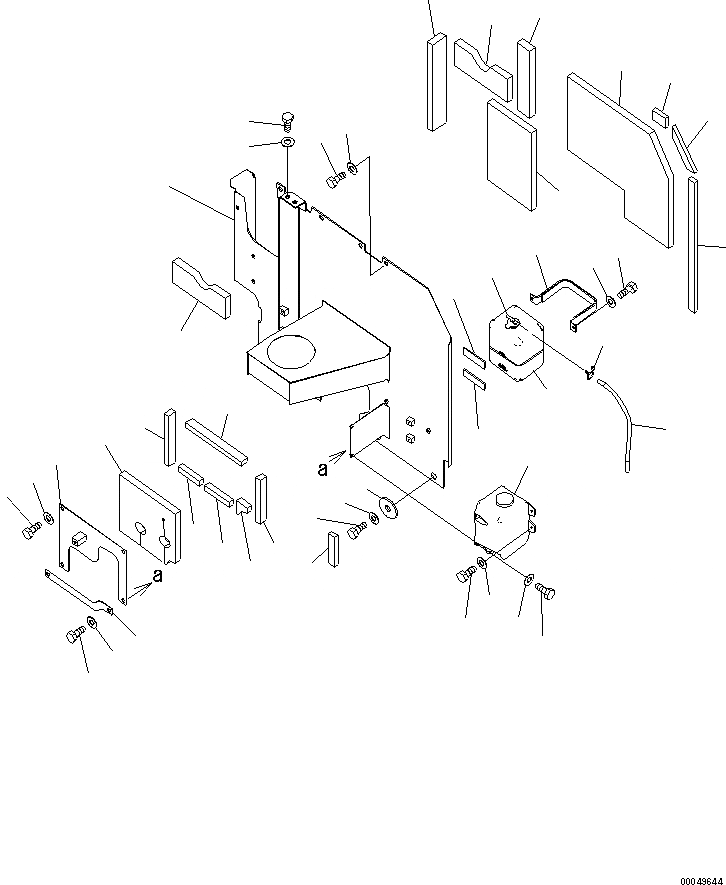 a

a

00049644