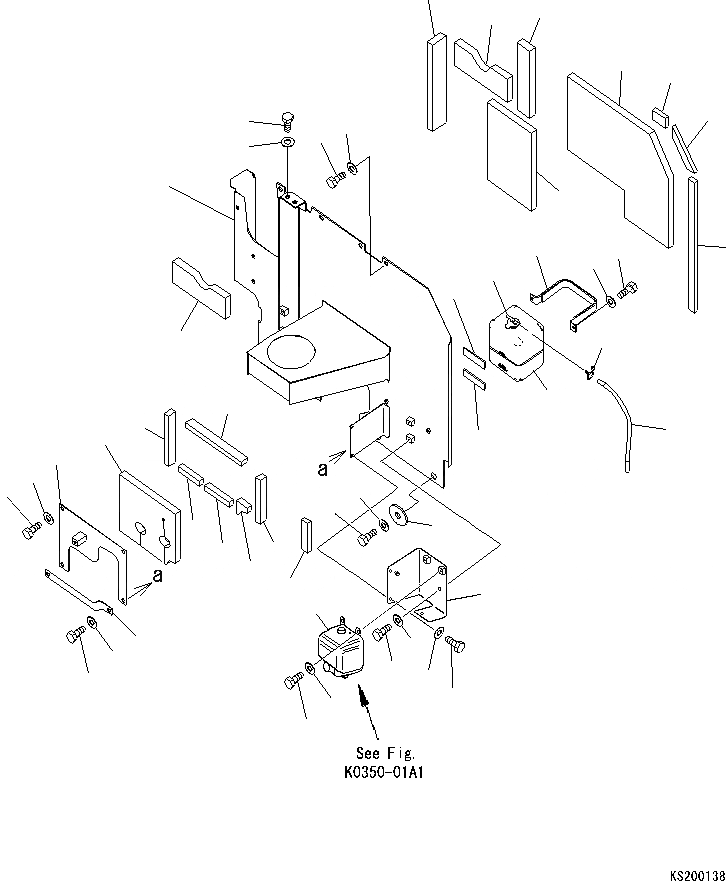 a

a

See Fig.
K0350-01A1

KS200138