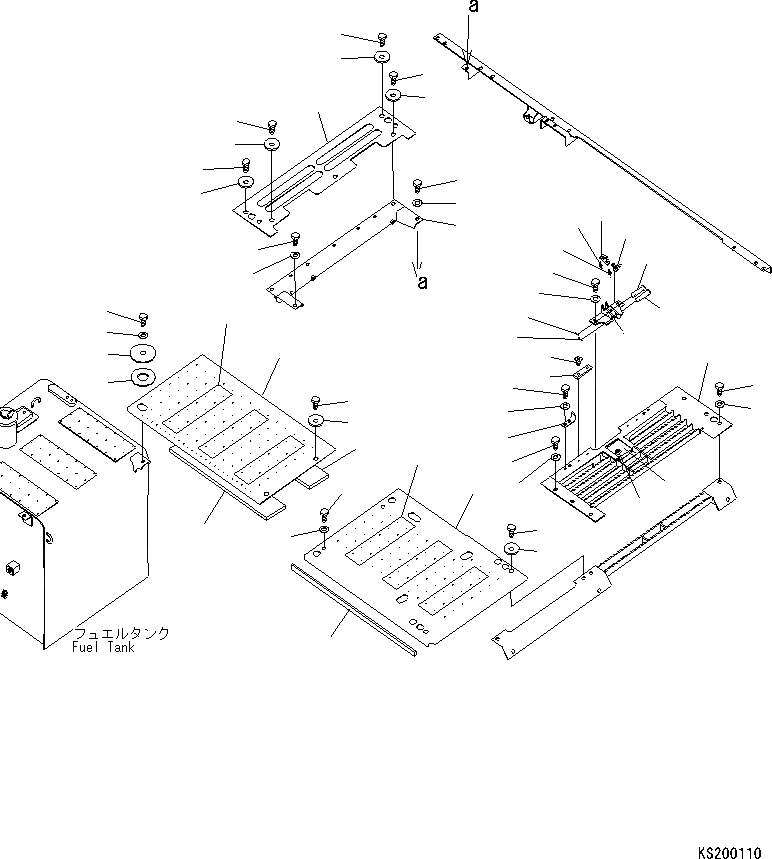 a

a

フュエルタンク
Fuel Tank

KS200110