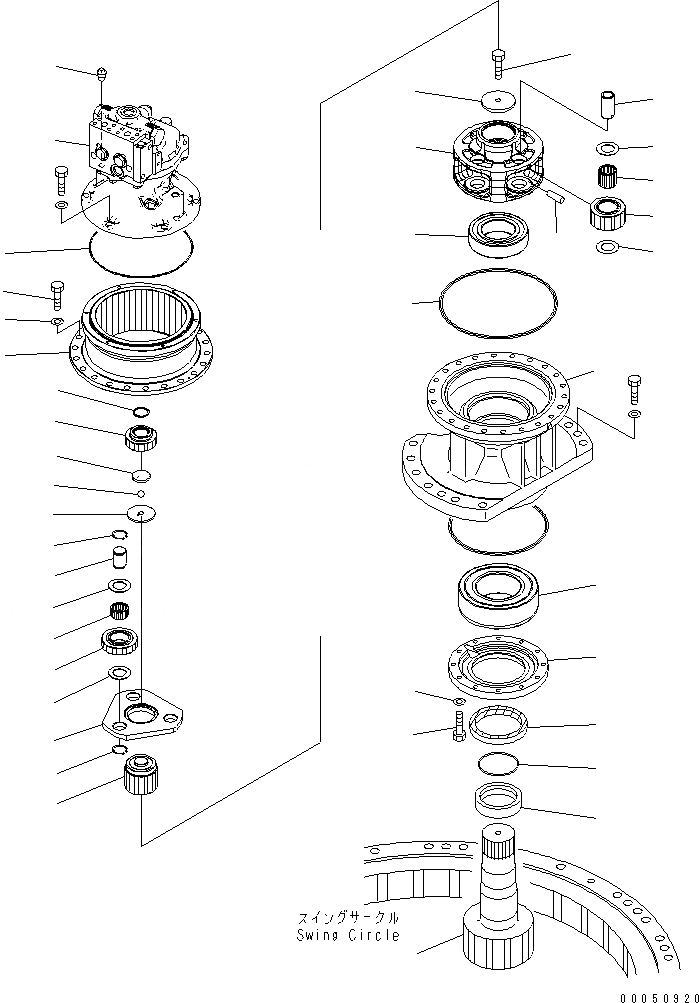 スイングサークル
Swing Circle

00050920