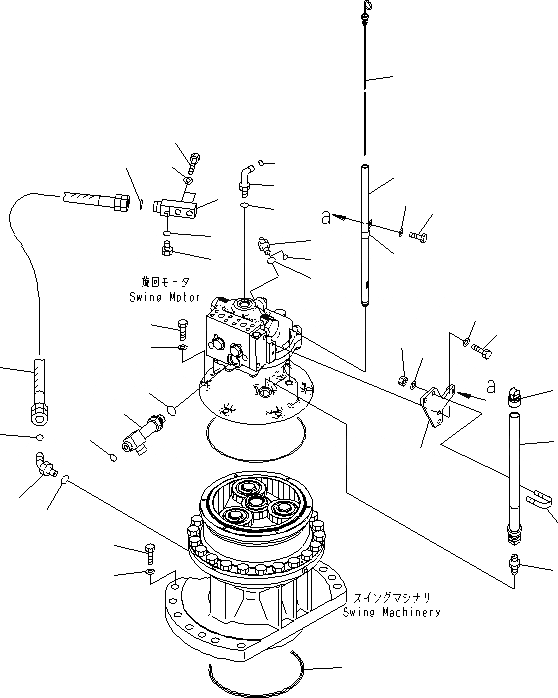 a

旋回モータ
Swing Motor

a

スイングマシナリ
Swing Machinery