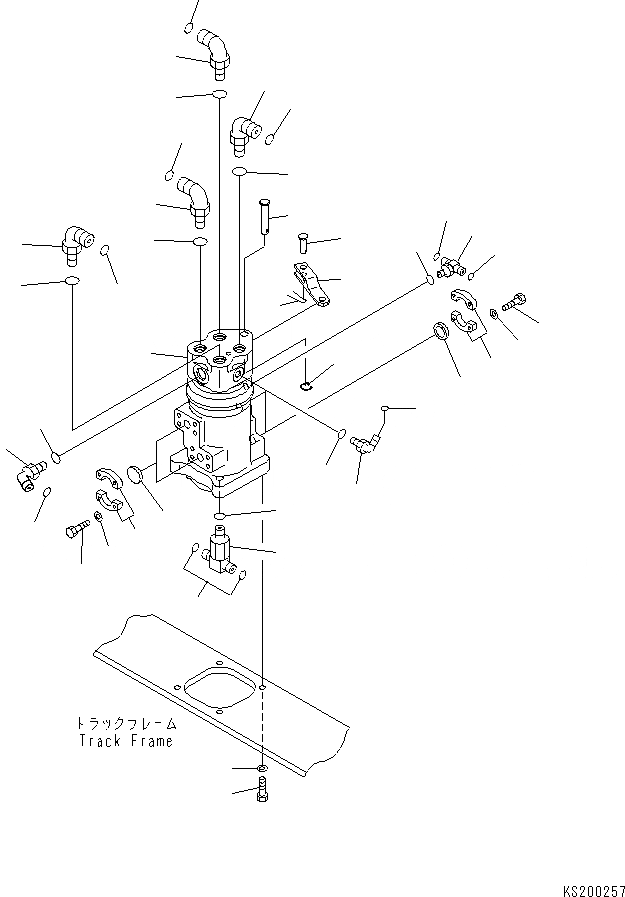 トラックフレーム
Track Frame

KS200257