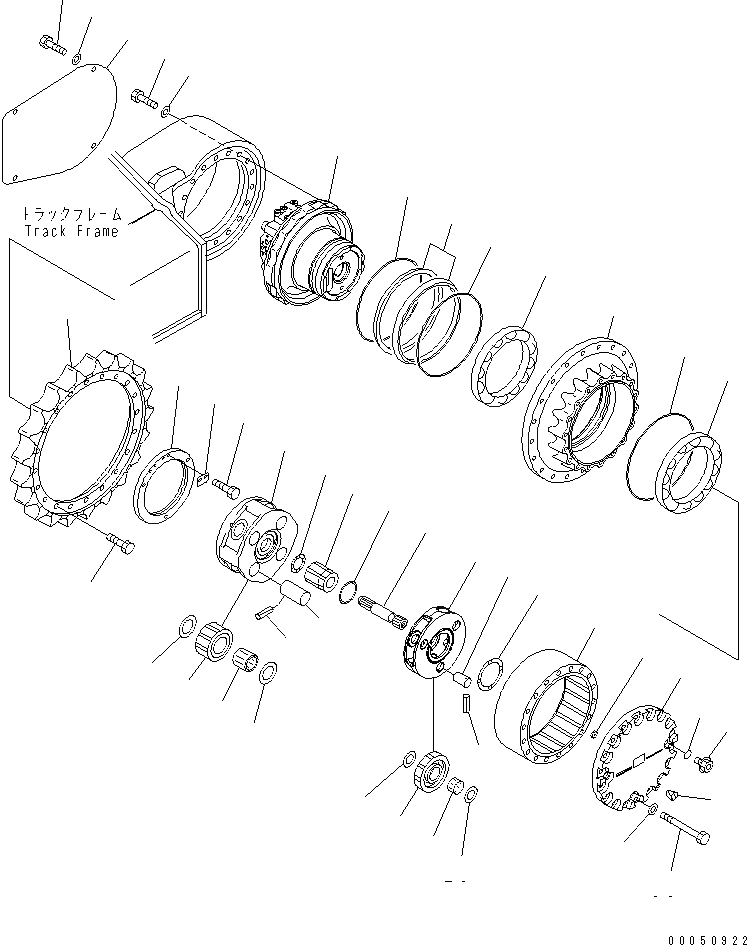 トラックフレーム
Track Frame

00050922