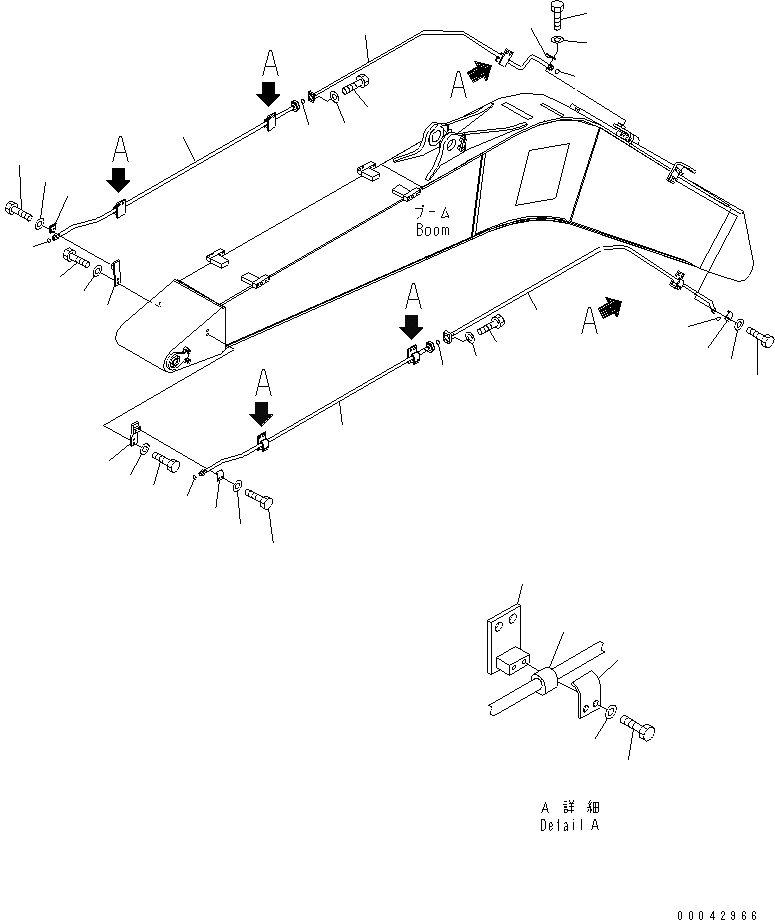 A
A
A
ブーム
Boom
A
A
A

A 詳細
Detail A

00042966