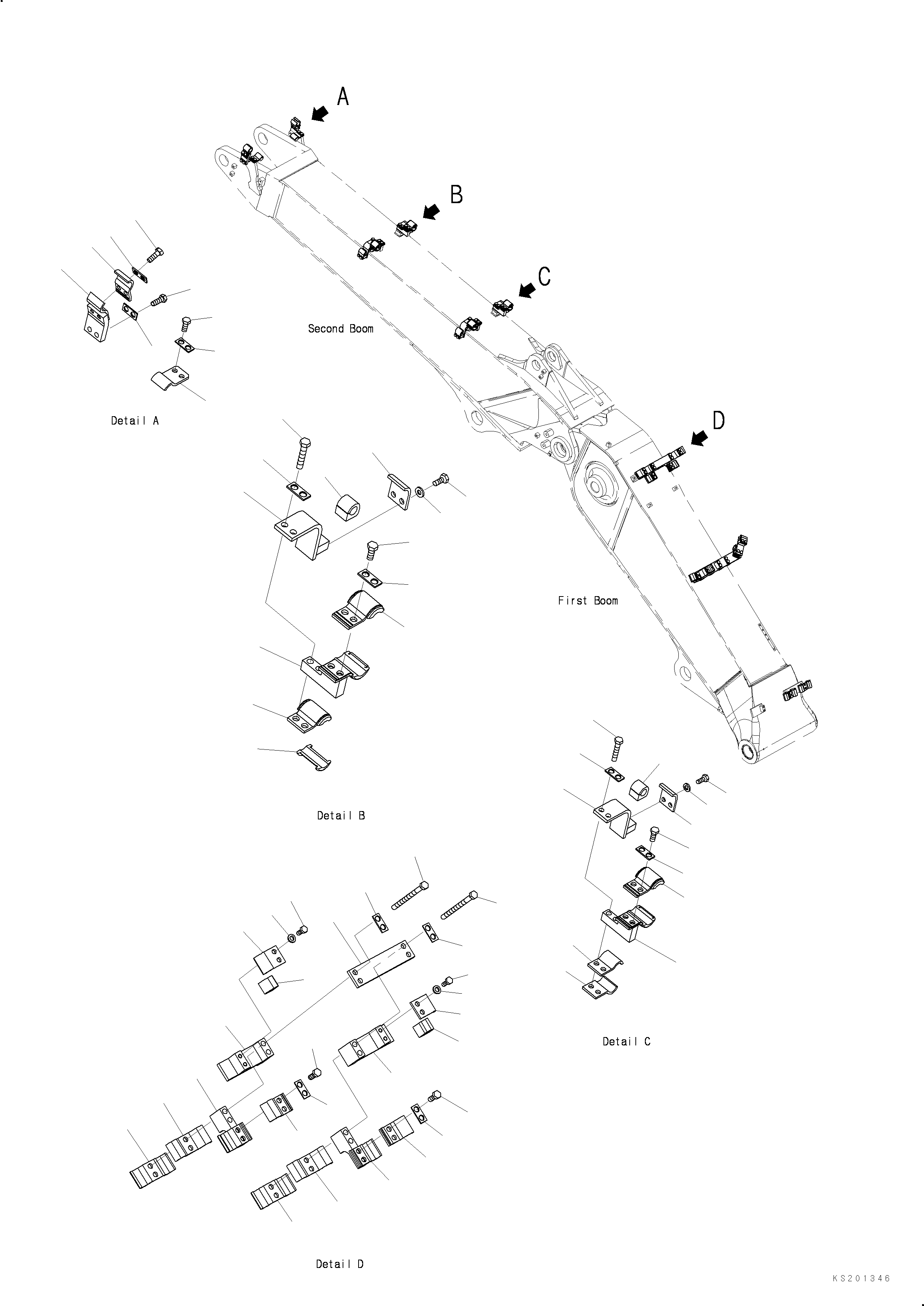 A

B

C

Second Boom

Detail A

D

First Boom

Detail B

Detail C

Detail D

KS201346