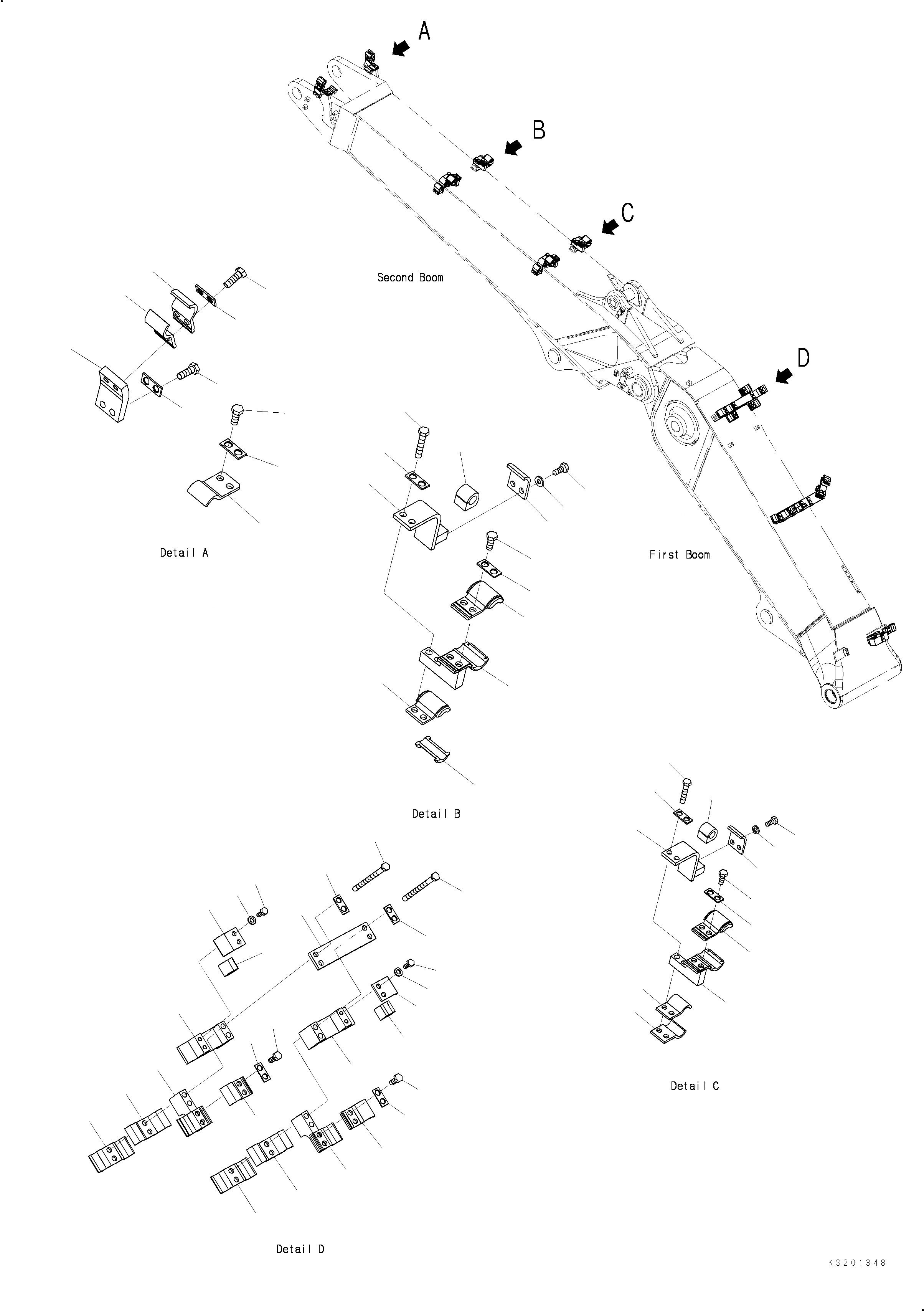 A

B

C

Second Boom

D

Detail A

First Boom

Detail B

Detail C

Detail D

KS201348